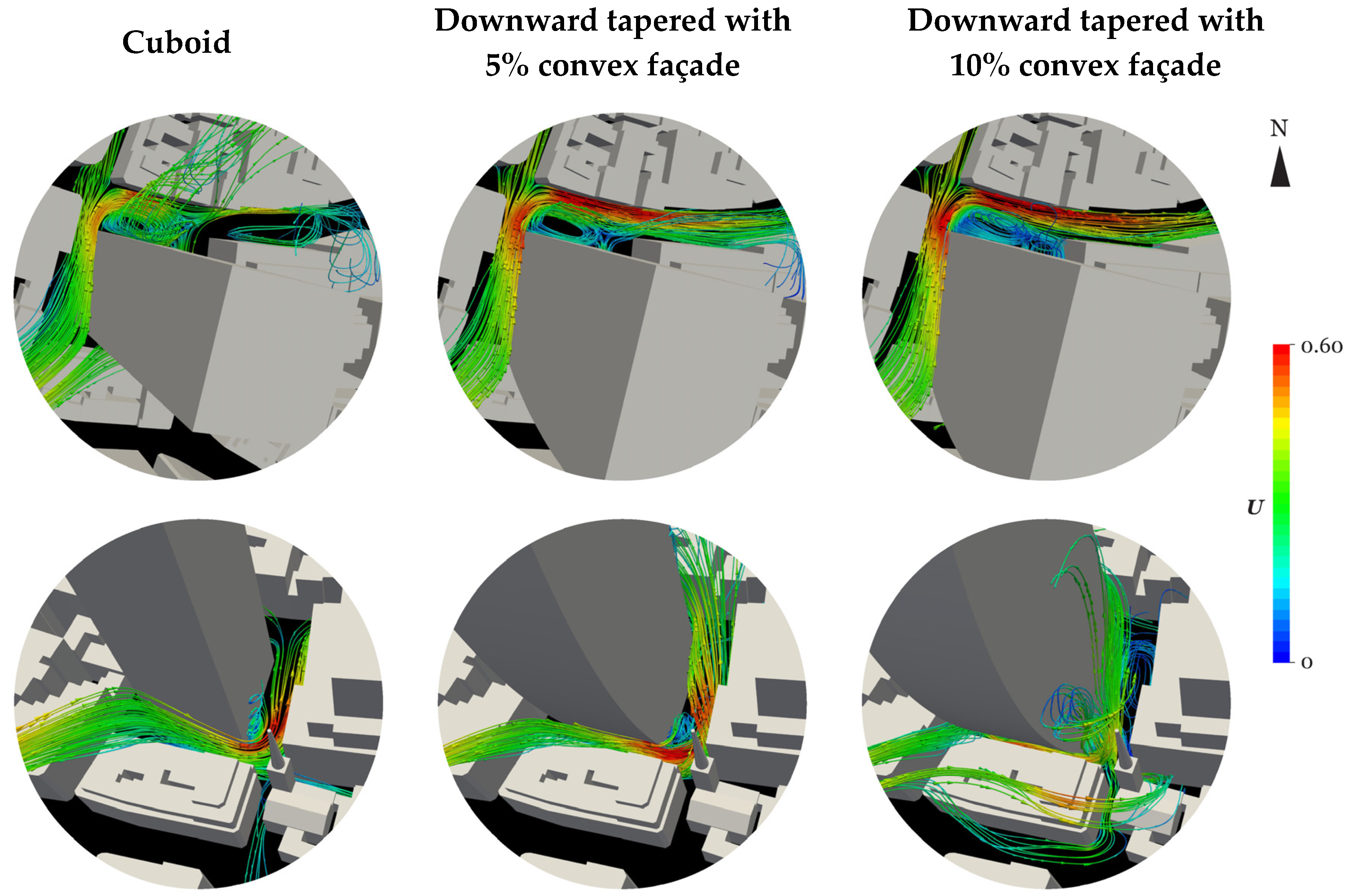 Cuboid

Downward tapered with 5% convex façade

Downward tapered with 10% convex façade

N

0.60

$U$

0