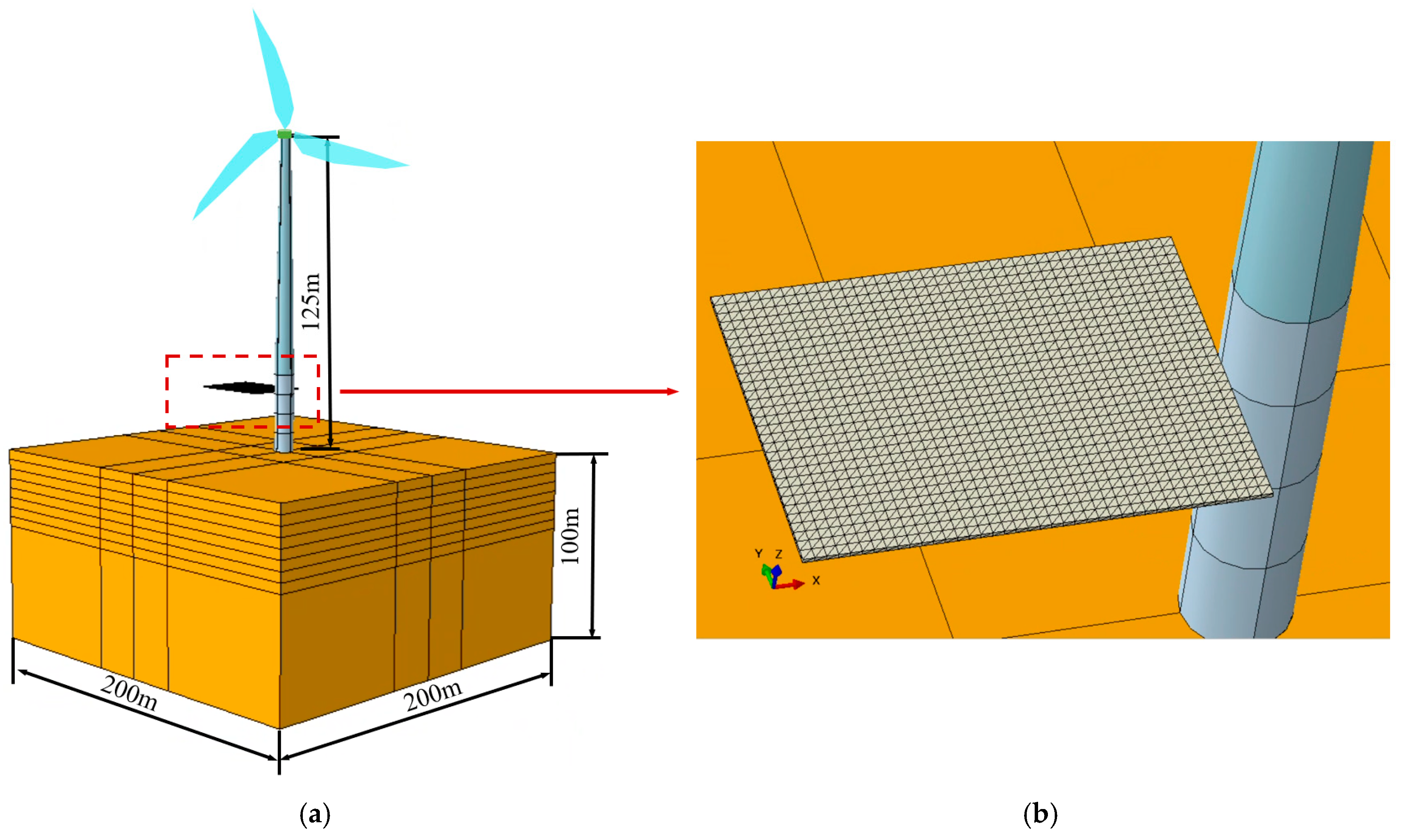 125m
100m
200m
200m
Y Z
X
(a)
(b)