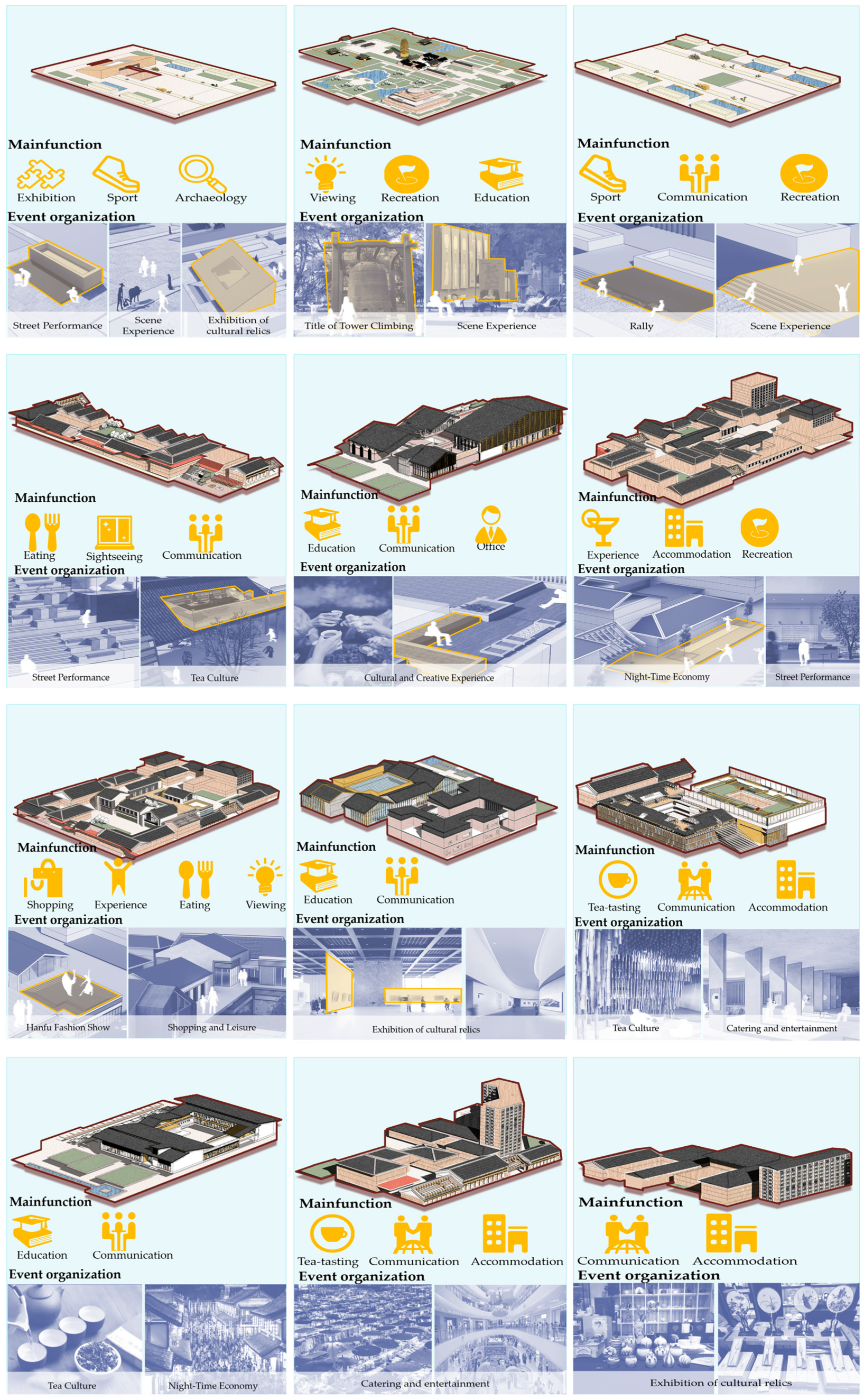 Mainfunction
Exhibition Sport Archaeology
Event organization
Street Performance
Scene Experience
Exhibition of cultural relics

Mainfunction
Viewing Recreation Education
Event organization
Title of Tower Climbing
Scene Experience

Mainfunction
Sport Communication Recreation
Event organization
Rally
Scene Experience

Mainfunction
Eating Sightseeing Communication
Event organization
Street Performance
Tea Culture

Mainfunction
Education Communication Office
Event organization
Cultural and Creative Experience

Mainfunction
Experience Accommodation Recreation
Event organization
Night-Time Economy
Street Performance

Mainfunction
Shopping Experience Eating Viewing
Event organization
Hanfu Fashion Show
Shopping and Leisure

Mainfunction
Education Communication
Event organization
Exhibition of cultural relics

Mainfunction
Tea-tasting Communication Accommodation
Event organization
Tea Culture
Catering and entertainment

Mainfunction
Education Communication
Event organization
Tea Culture
Night-Time Economy

Mainfunction
Tea-tasting Communication Accommodation
Event organization
Catering and entertainment

Mainfunction
Communication Accommodation
Event organization
Exhibition of cultural relics