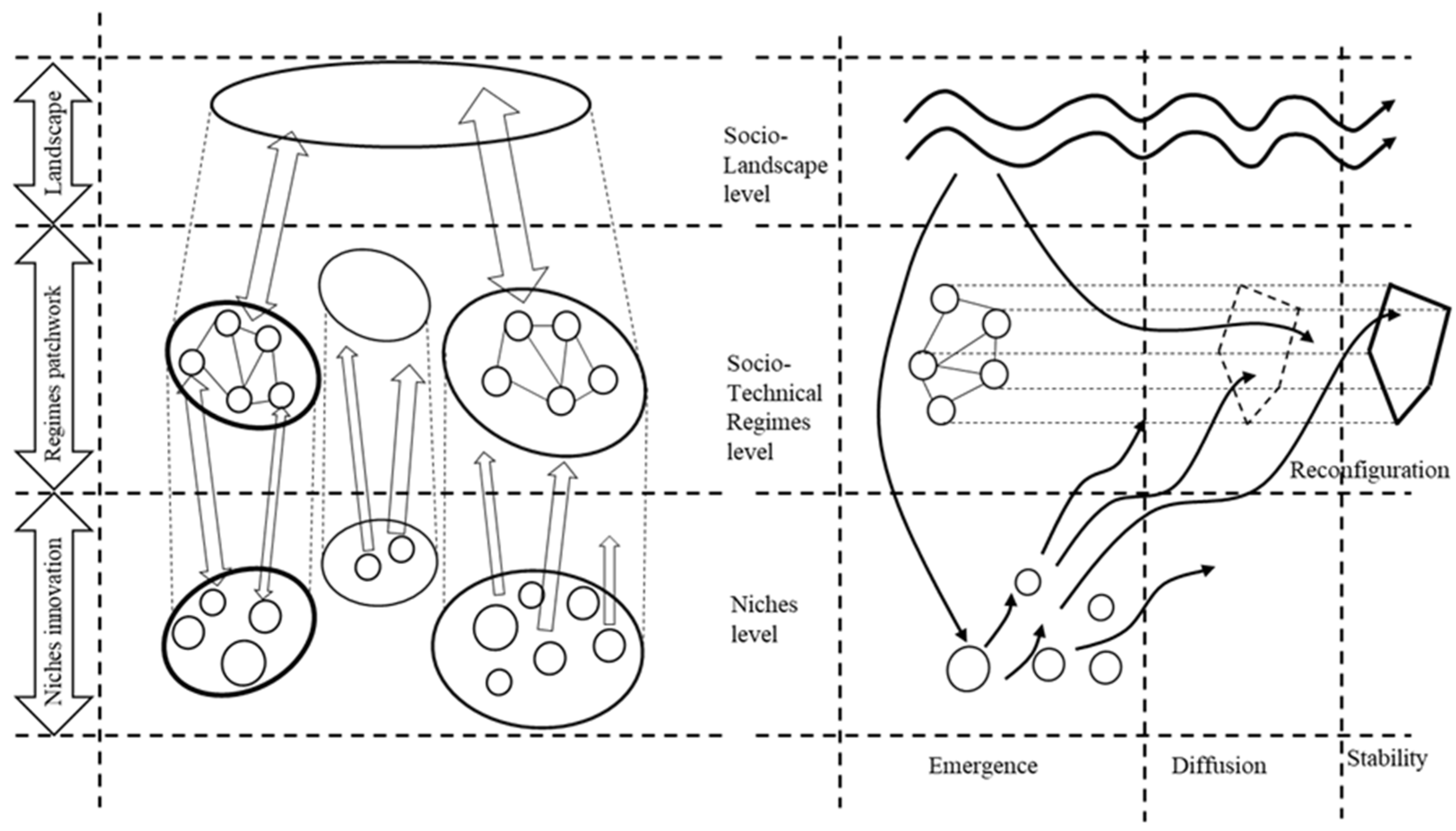 Landscape

Regimes patchwork

Niches innovation

Socio-Landscape level

Socio-Technical Regimes level

Niches level

Reconfiguration

Emergence

Diffusion

Stability