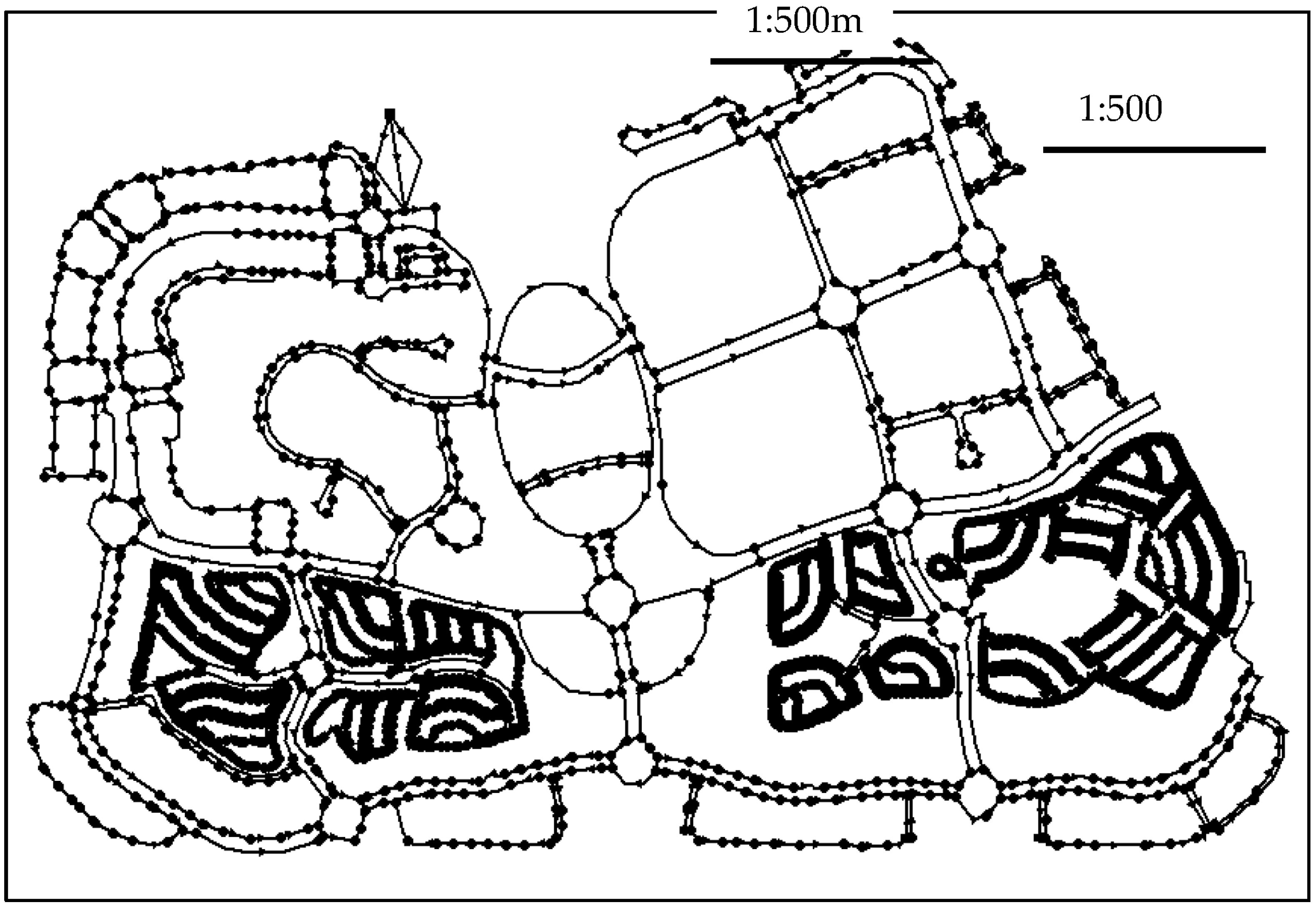 1:500m

1:500