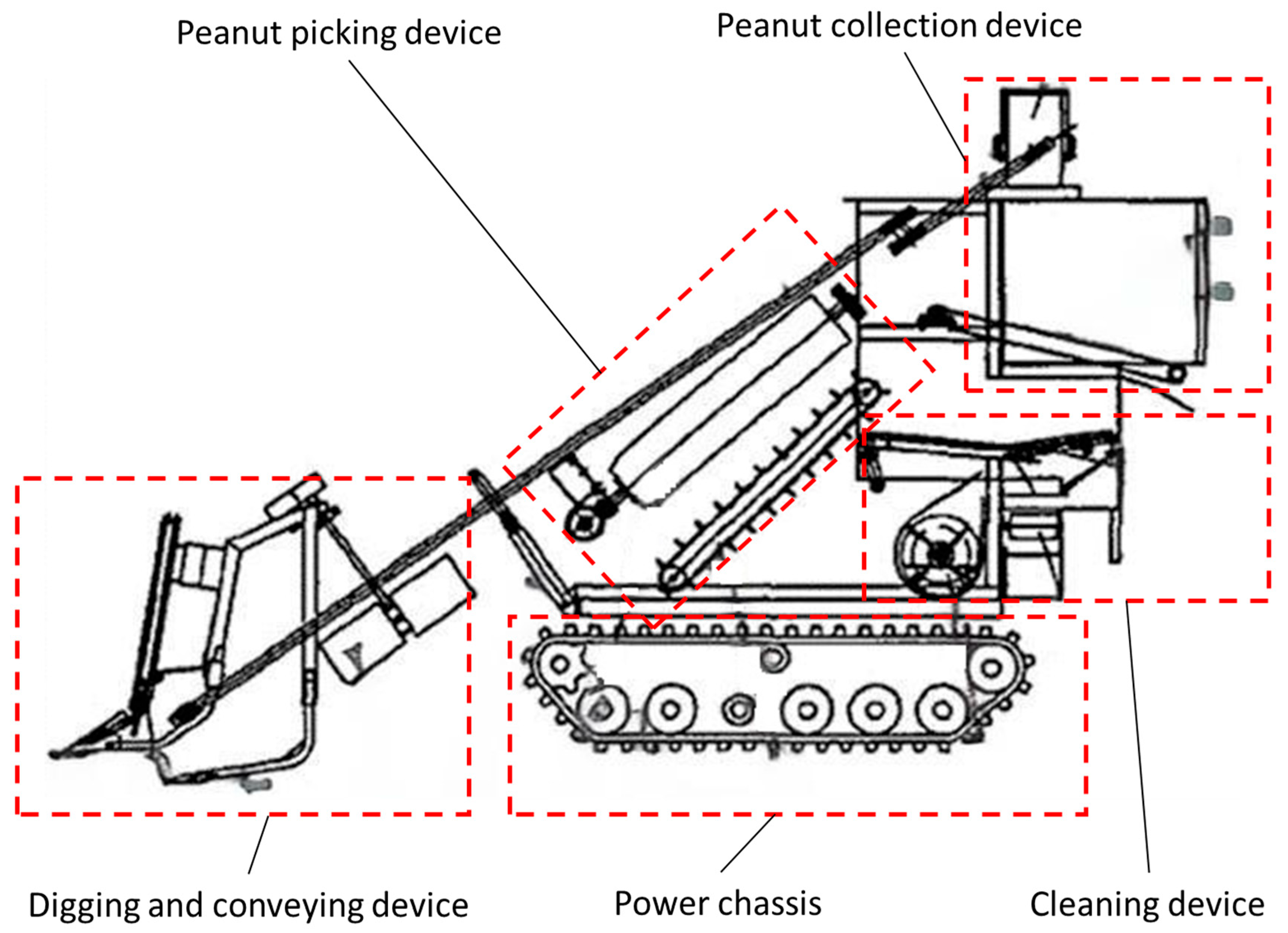 Peanut picking device
Peanut collection device
Digging and conveying device
Power chassis
Cleaning device