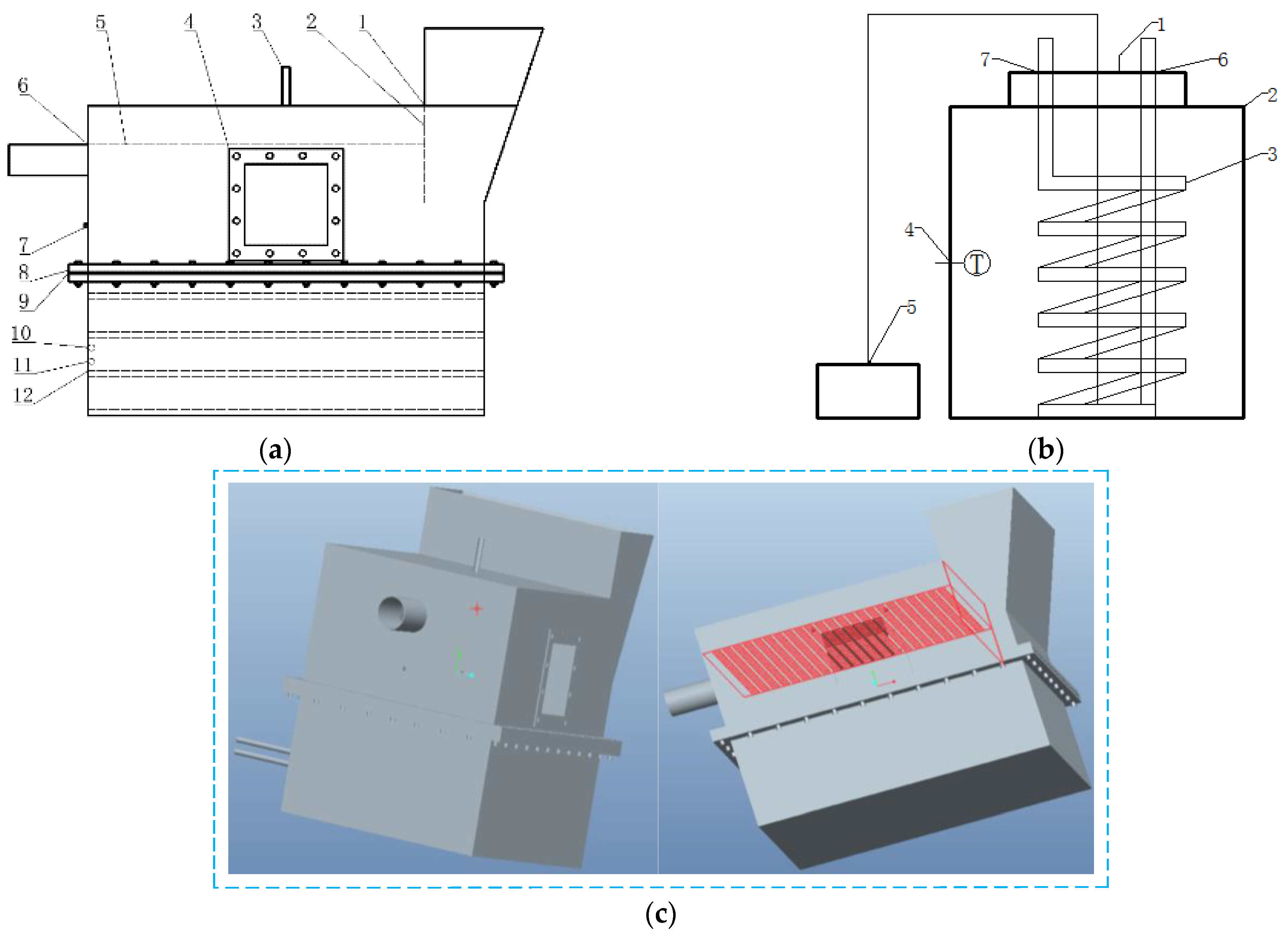 5 4 3 2 1
6
7
8
9
10
11
12
(a)

1
7 6
2
3
4 T
5
(b)

(c)