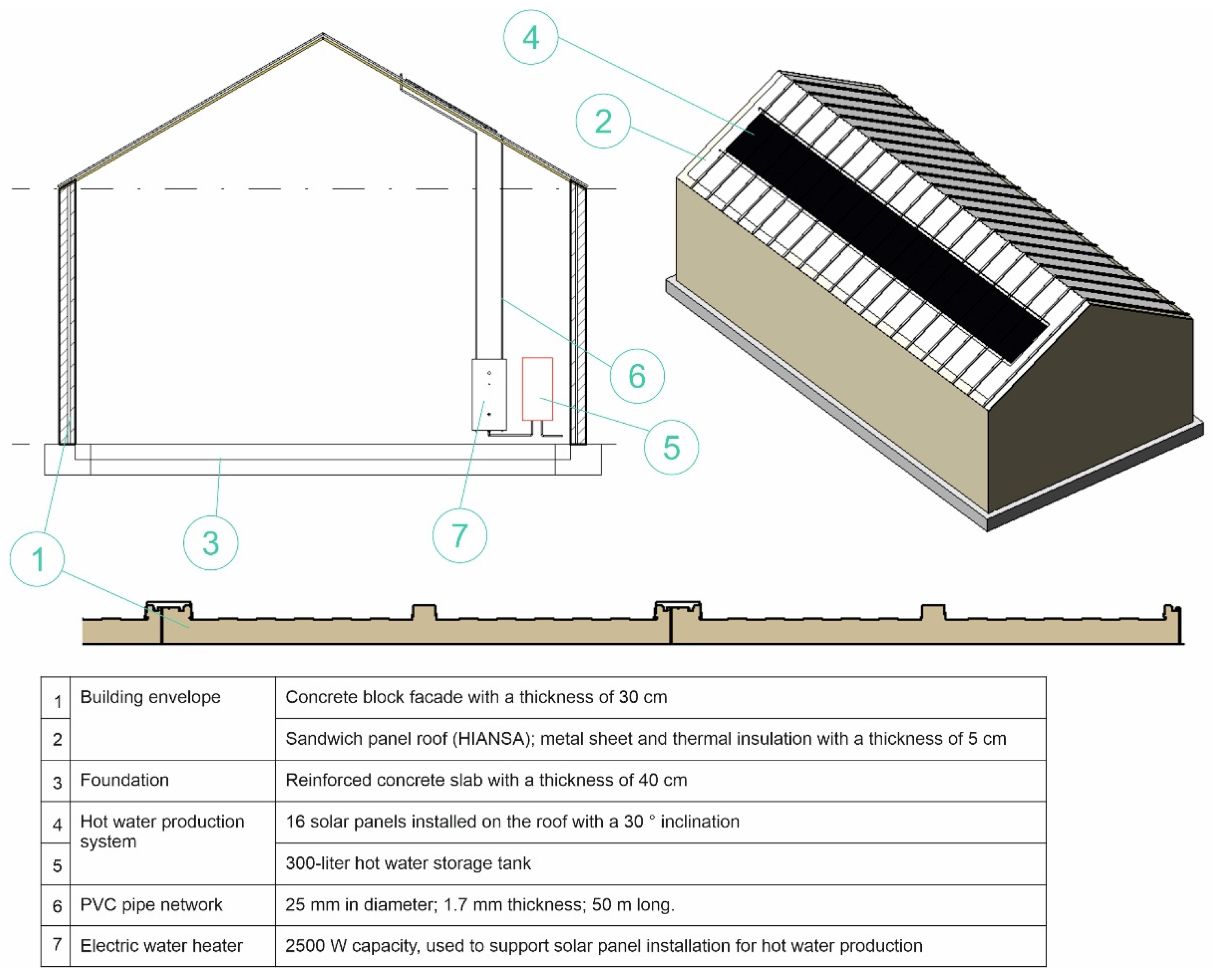 4

2

6

5

7

3

1

| 1 | Building envelope | Concrete block facade with a thickness of 30 cm |
|---|---|---|
| 2 | | Sandwich panel roof (HIANSA); metal sheet and thermal insulation with a thickness of 5 cm |
| 3 | Foundation | Reinforced concrete slab with a thickness of 40 cm |
| 4 | Hot water production system | 16 solar panels installed on the roof with a 30 ° inclination |
| 5 | | 300-liter hot water storage tank |
| 6 | PVC pipe network | 25 mm in diameter; 1.7 mm thickness; 50 m long. |
| 7 | Electric water heater | 2500 W capacity, used to support solar panel installation for hot water production |