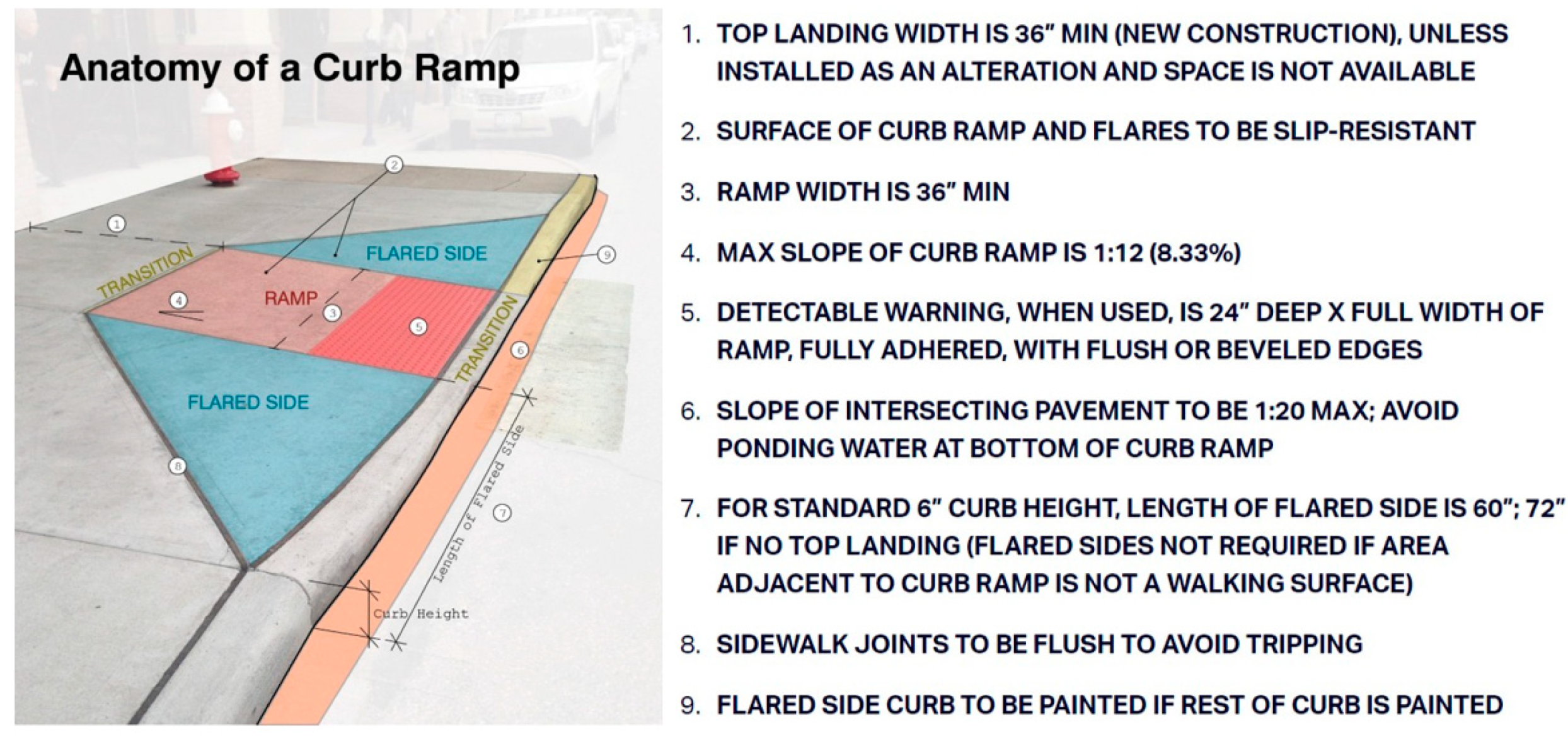 Anatomy of a Curb Ramp

2

1

TRANSITION

FLARED SIDE

9

4

RAMP

3

5

TRANSITION

6

FLARED SIDE

8

Length of Flared Side

7

Curb Height

1. TOP LANDING WIDTH IS 36" MIN (NEW CONSTRUCTION), UNLESS INSTALLED AS AN ALTERATION AND SPACE IS NOT AVAILABLE

2. SURFACE OF CURB RAMP AND FLARES TO BE SLIP-RESISTANT

3. RAMP WIDTH IS 36" MIN

4. MAX SLOPE OF CURB RAMP IS 1:12 (8.33%)

5. DETECTABLE WARNING, WHEN USED, IS 24" DEEP X FULL WIDTH OF RAMP, FULLY ADHERED, WITH FLUSH OR BEVELED EDGES

6. SLOPE OF INTERSECTING PAVEMENT TO BE 1:20 MAX; AVOID PONDING WATER AT BOTTOM OF CURB RAMP

7. FOR STANDARD 6" CURB HEIGHT, LENGTH OF FLARED SIDE IS 60"; 72" IF NO TOP LANDING (FLARED SIDES NOT REQUIRED IF AREA ADJACENT TO CURB RAMP IS NOT A WALKING SURFACE)

8. SIDEWALK JOINTS TO BE FLUSH TO AVOID TRIPPING

9. FLARED SIDE CURB TO BE PAINTED IF REST OF CURB IS PAINTED