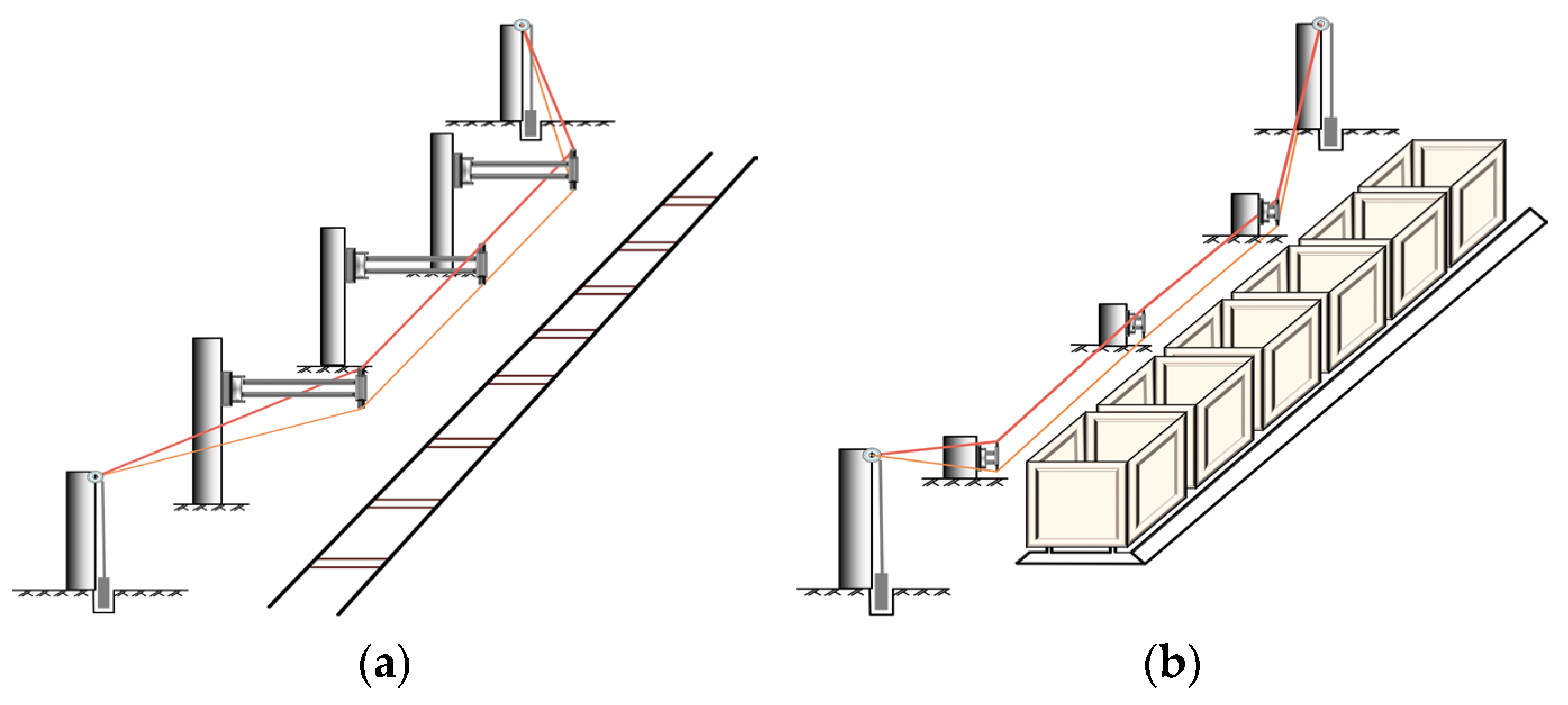 (a)

(b)