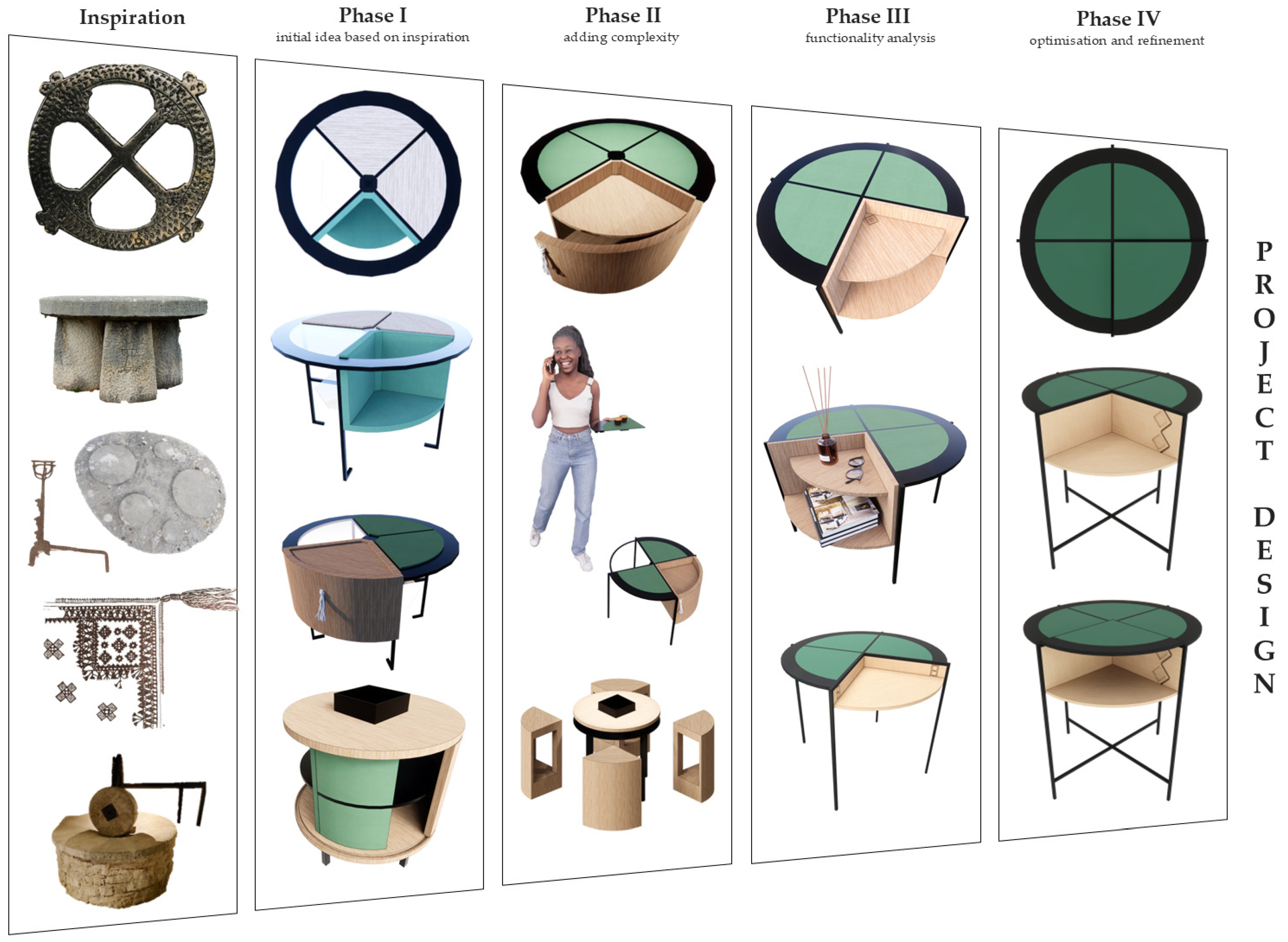 Inspiration

Phase I
initial idea based on inspiration

Phase II
adding complexity

Phase III
functionality analysis

Phase IV
optimisation and refinement

PROJECT DESIGN