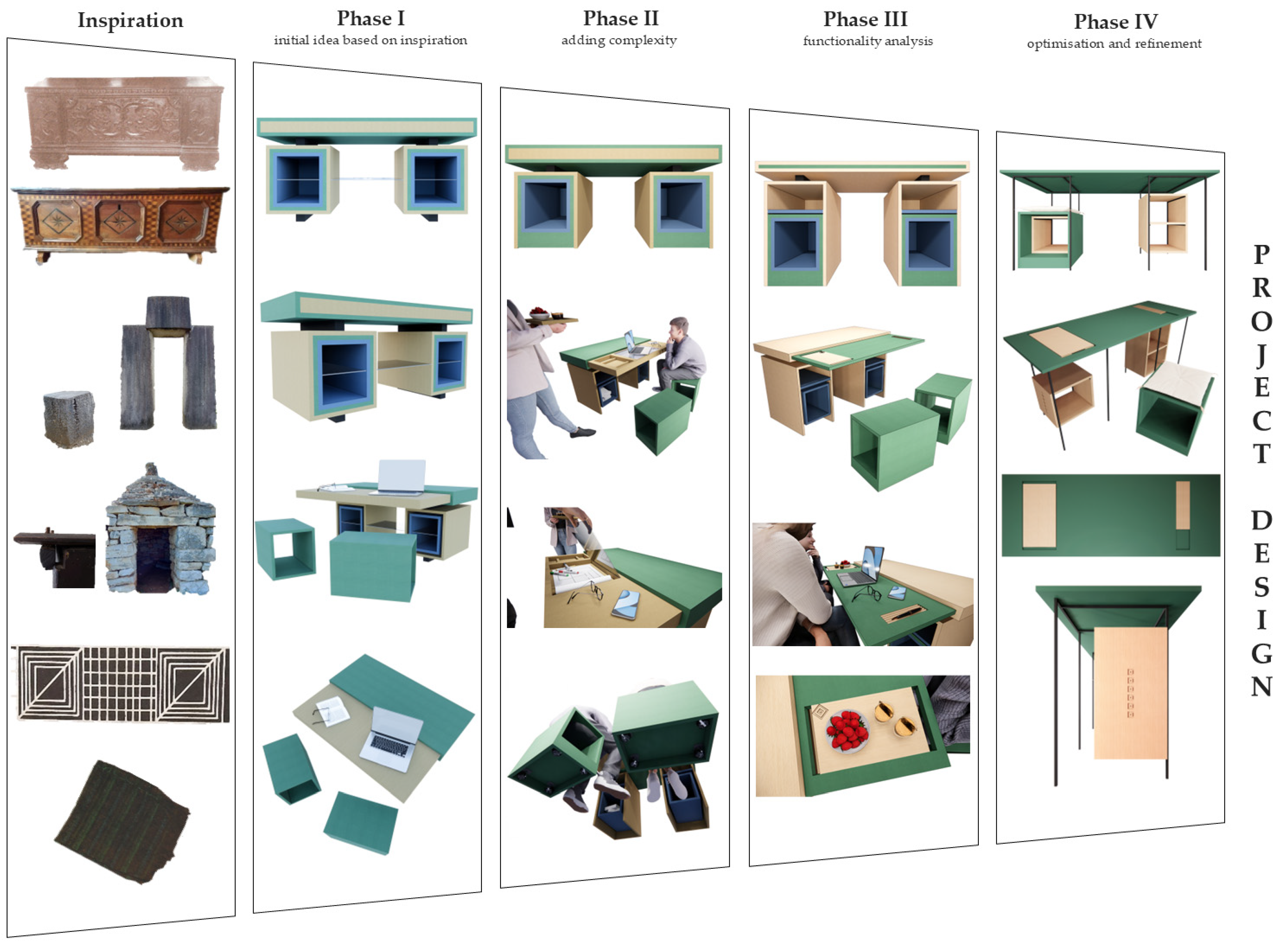 Inspiration

Phase I
initial idea based on inspiration

Phase II
adding complexity

Phase III
functionality analysis

Phase IV
optimisation and refinement

PROJECT DESIGN