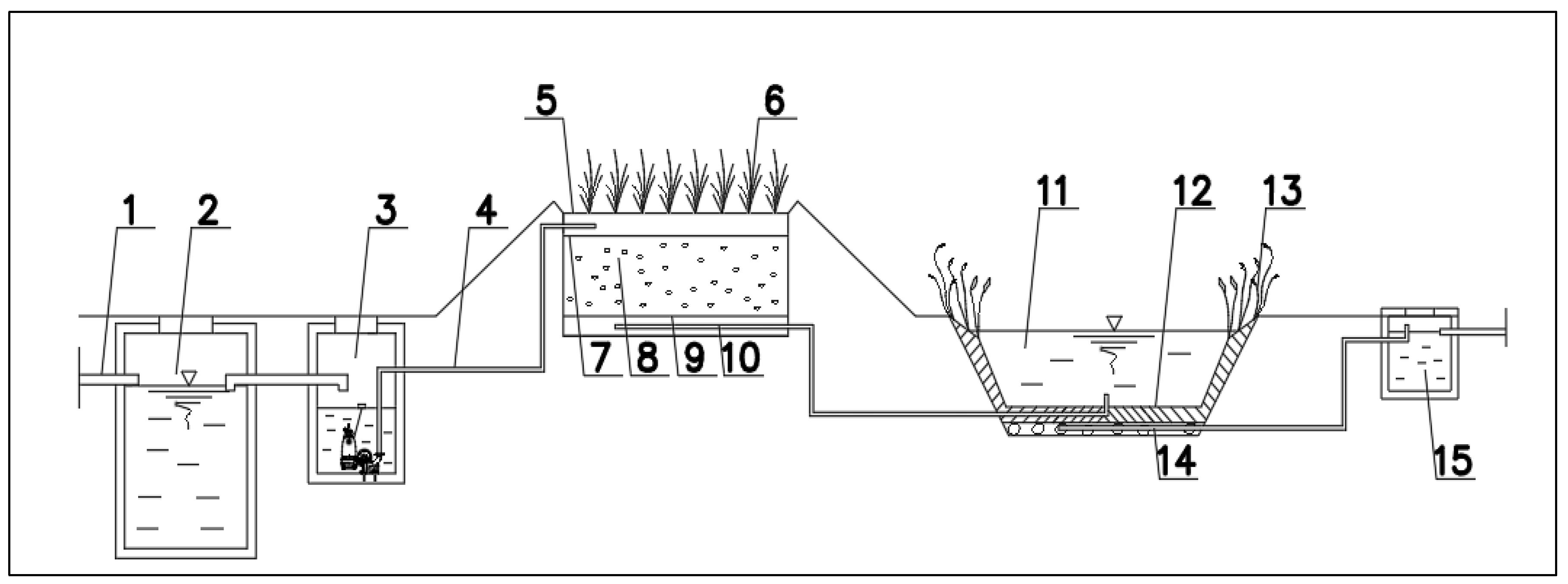 1 2 3 4 5 6 7 8 9 10 11 12 13 14 15