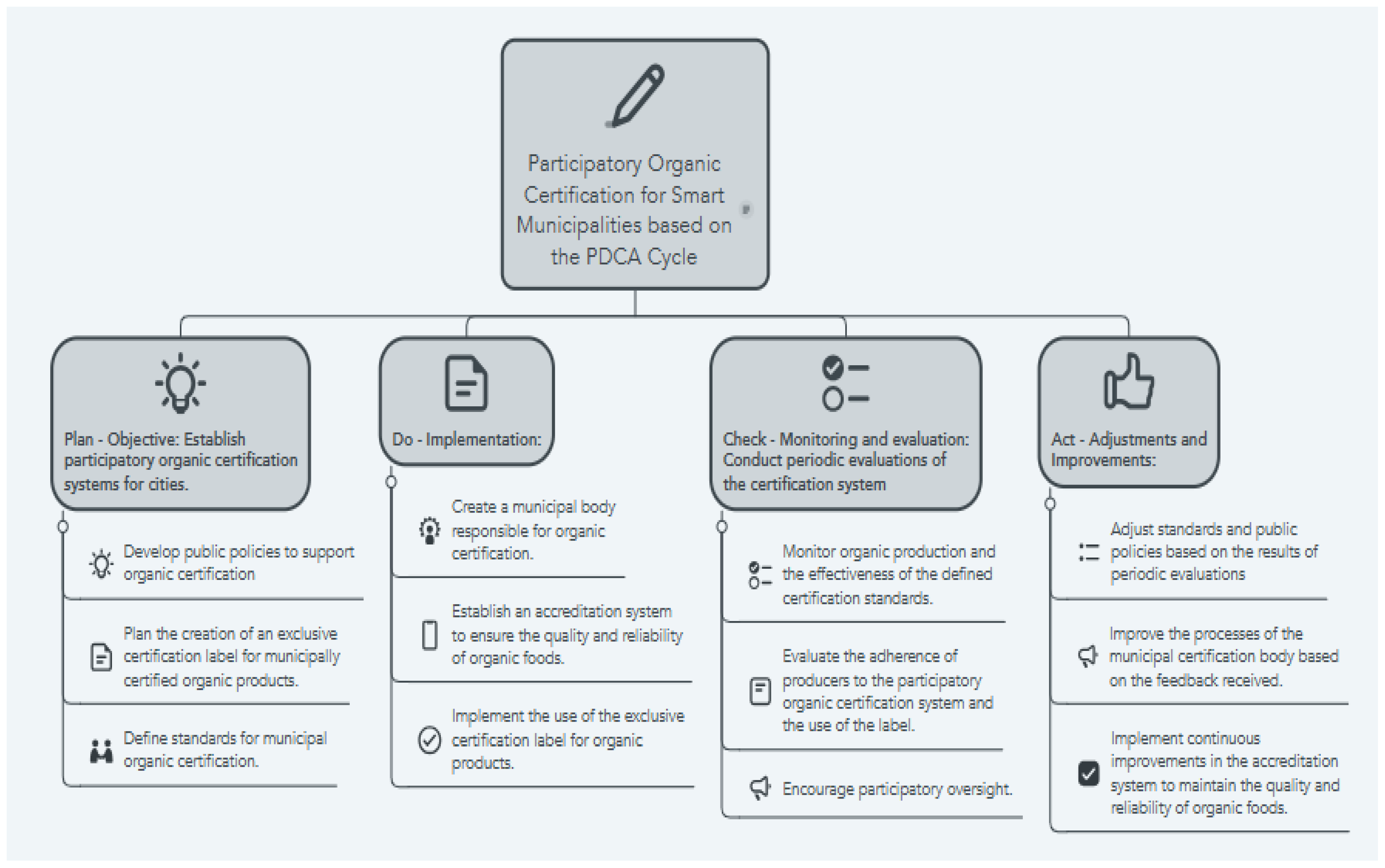 Participatory Organic Certification for Smart Municipalities based on the PDCA Cycle

Plan - Objective: Establish participatory organic certification systems for cities.

Develop public policies to support organic certification

Plan the creation of an exclusive certification label for municipally certified organic products.

Define standards for municipal organic certification.

Do - Implementation:

Create a municipal body responsible for organic certification.

Establish an accreditation system to ensure the quality and reliability of organic foods.

Implement the use of the exclusive certification label for organic products.

Check - Monitoring and evaluation: Conduct periodic evaluations of the certification system

Monitor organic production and the effectiveness of the defined certification standards.

Evaluate the adherence of producers to the participatory organic certification system and the use of the label.

Encourage participatory oversight.

Act - Adjustments and Improvements:

Adjust standards and public policies based on the results of periodic evaluations

Improve the processes of the municipal certification body based on the feedback received.

Implement continuous improvements in the accreditation system to maintain the quality and reliability of organic foods.