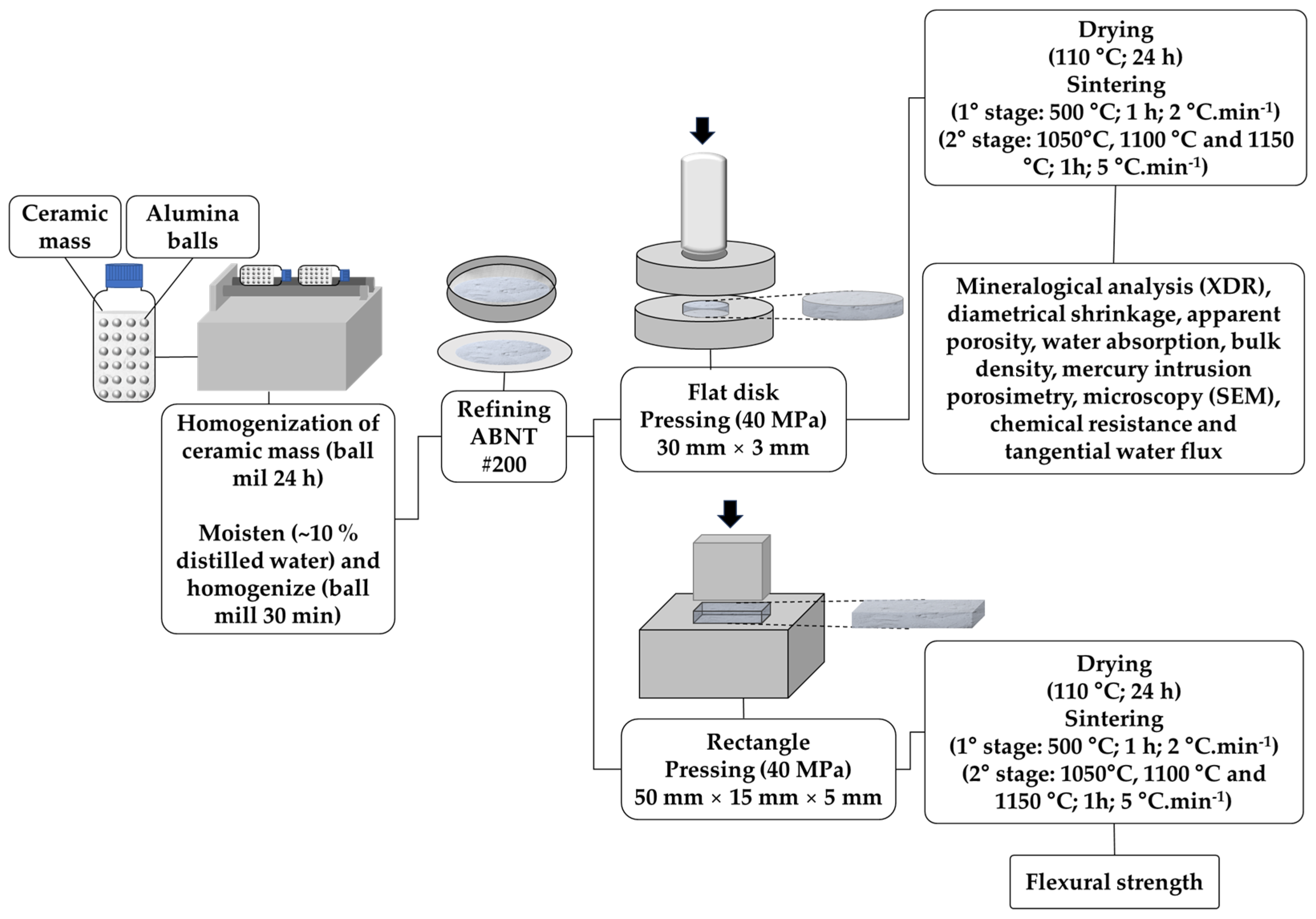 Ceramic mass

Alumina balls

Homogenization of ceramic mass (ball mil 24 h)

Moisten (~10 % distilled water) and homogenize (ball mill 30 min)

Refining ABNT #200

Flat disk Pressing (40 MPa) 30 mm × 3 mm

Drying (110 °C; 24 h) Sintering (1° stage: 500 °C; 1 h; 2 °C.min$^{-1}$) (2° stage: 1050°C, 1100 °C and 1150 °C; 1h; 5 °C.min$^{-1}$)

Mineralogical analysis (XDR), diametrical shrinkage, apparent porosity, water absorption, bulk density, mercury intrusion porosimetry, microscopy (SEM), chemical resistance and tangential water flux

Rectangle Pressing (40 MPa) 50 mm × 15 mm × 5 mm

Drying (110 °C; 24 h) Sintering (1° stage: 500 °C; 1 h; 2 °C.min$^{-1}$) (2° stage: 1050°C, 1100 °C and 1150 °C; 1h; 5 °C.min$^{-1}$)

Flexural strength