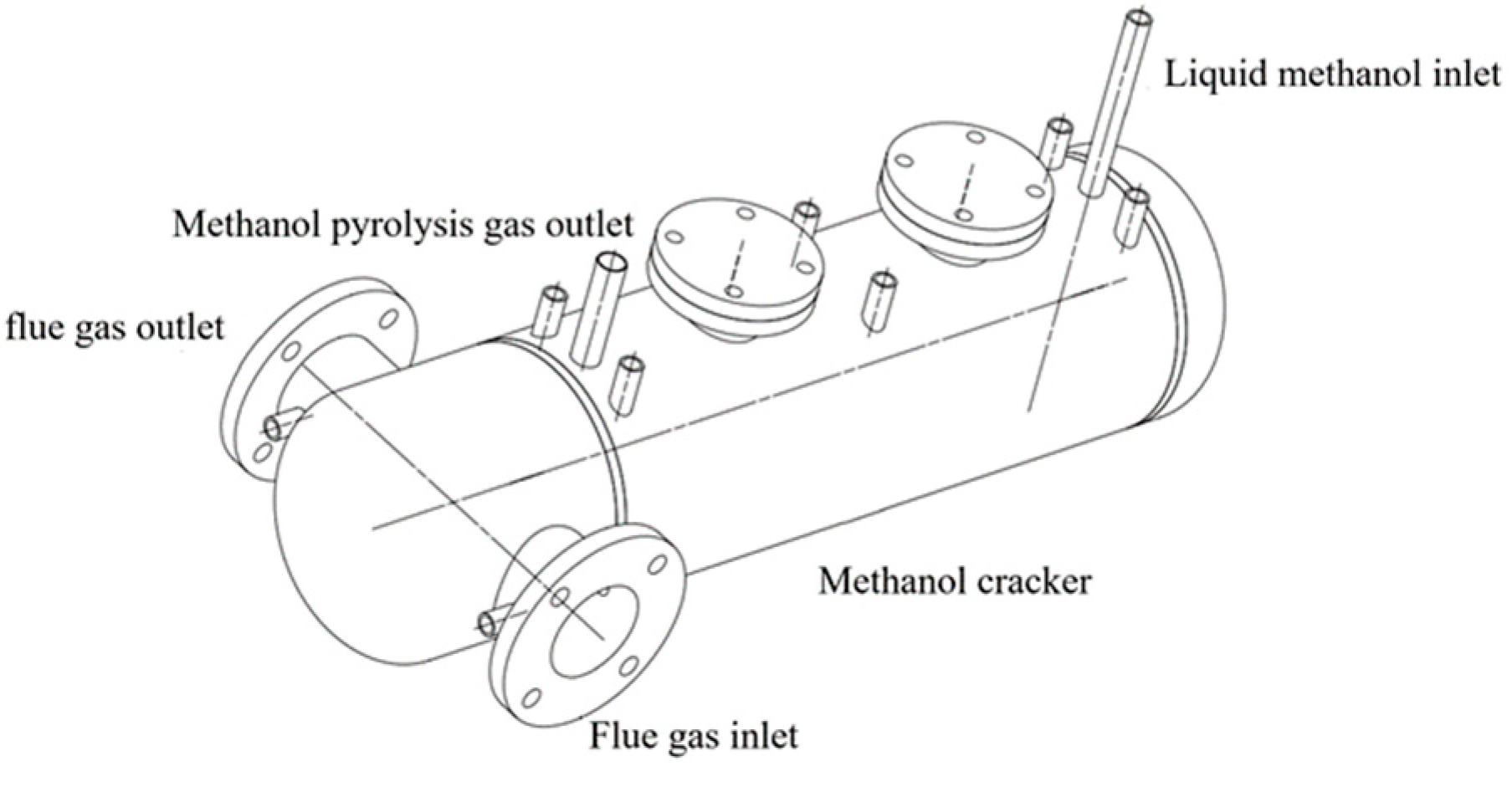 Liquid methanol inlet

Methanol pyrolysis gas outlet

flue gas outlet

Methanol cracker

Flue gas inlet