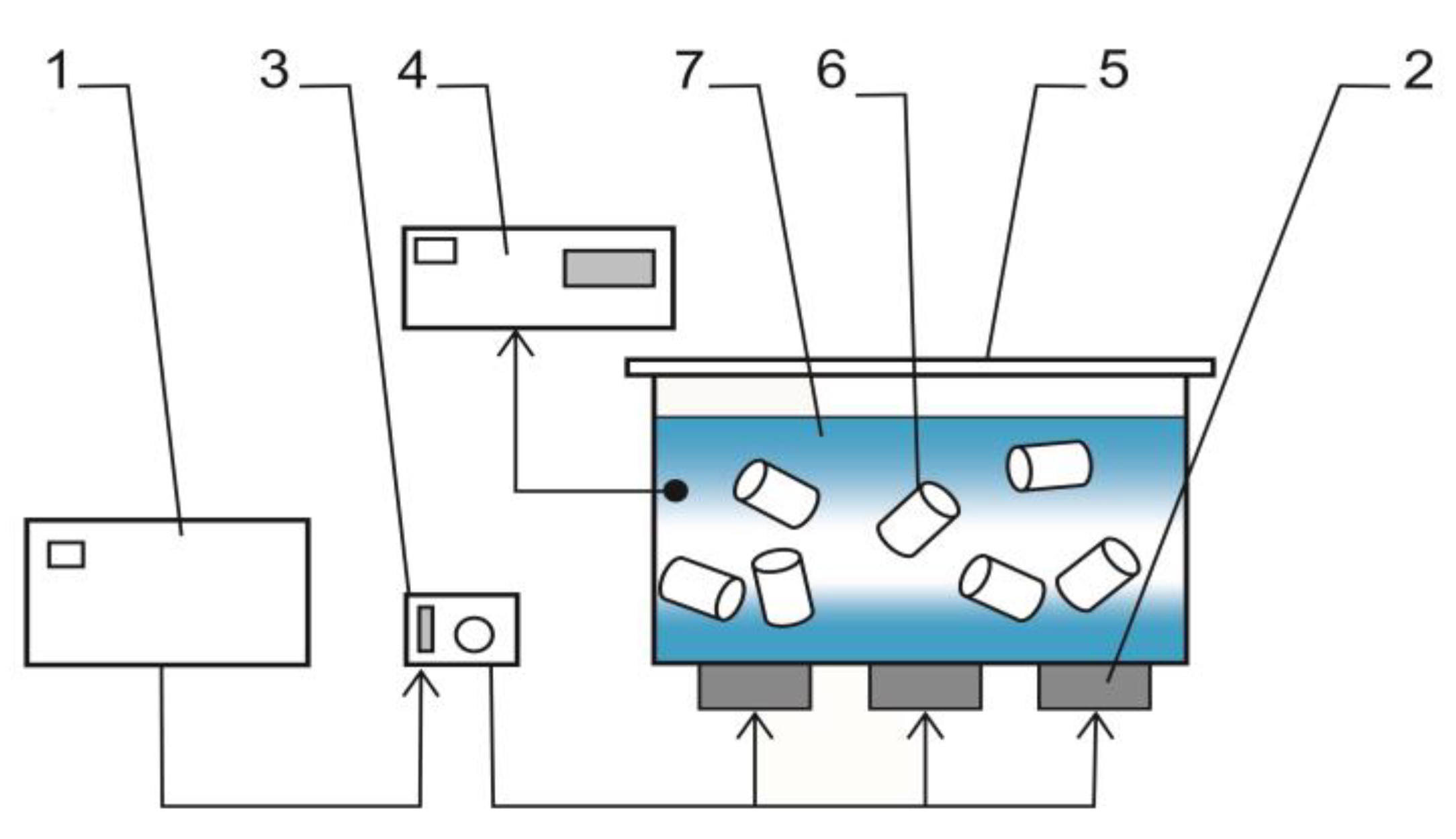 1 3 4 7 6 5 2