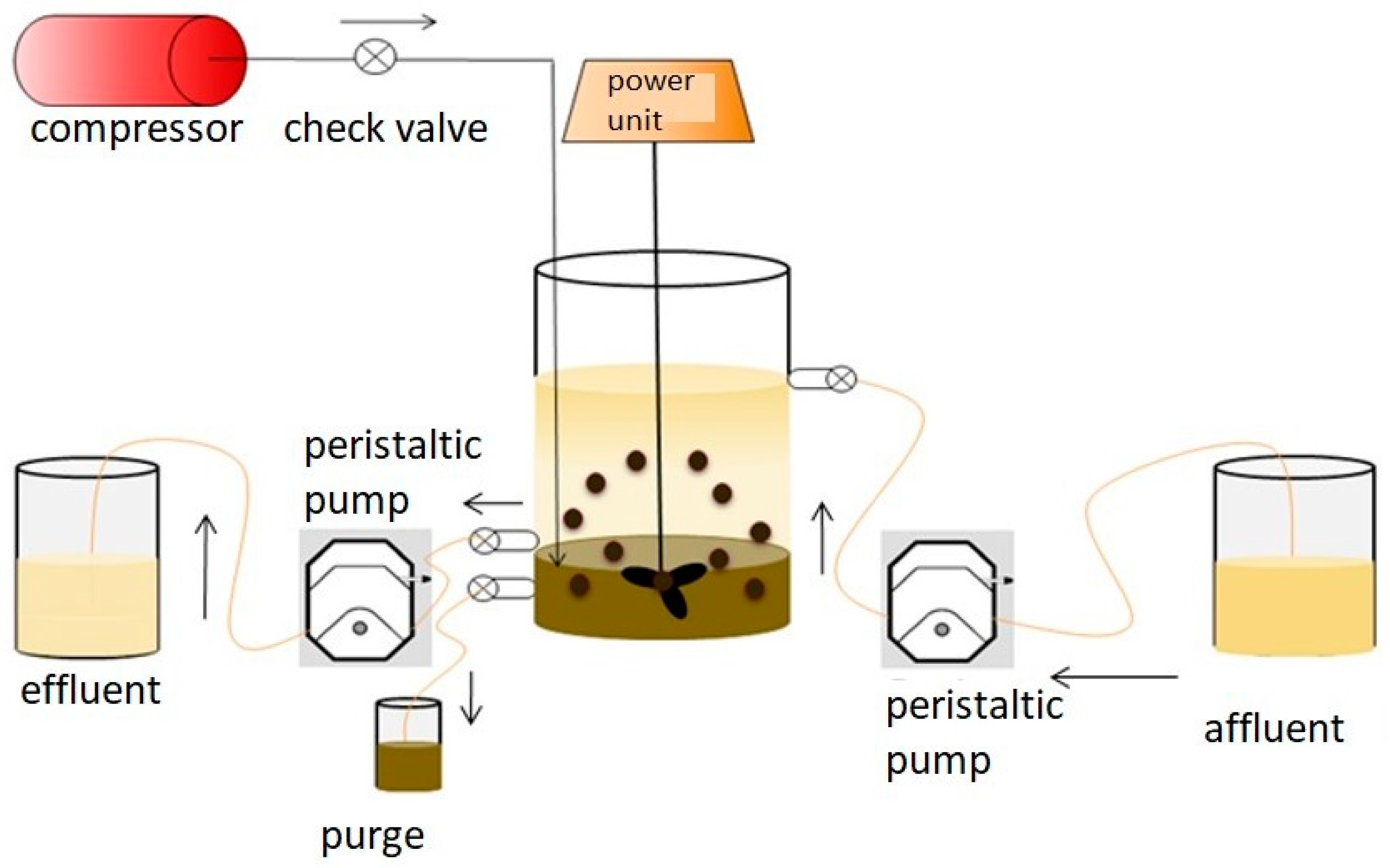 compressor

check valve

power unit

peristaltic pump

effluent

purge

peristaltic pump

affluent