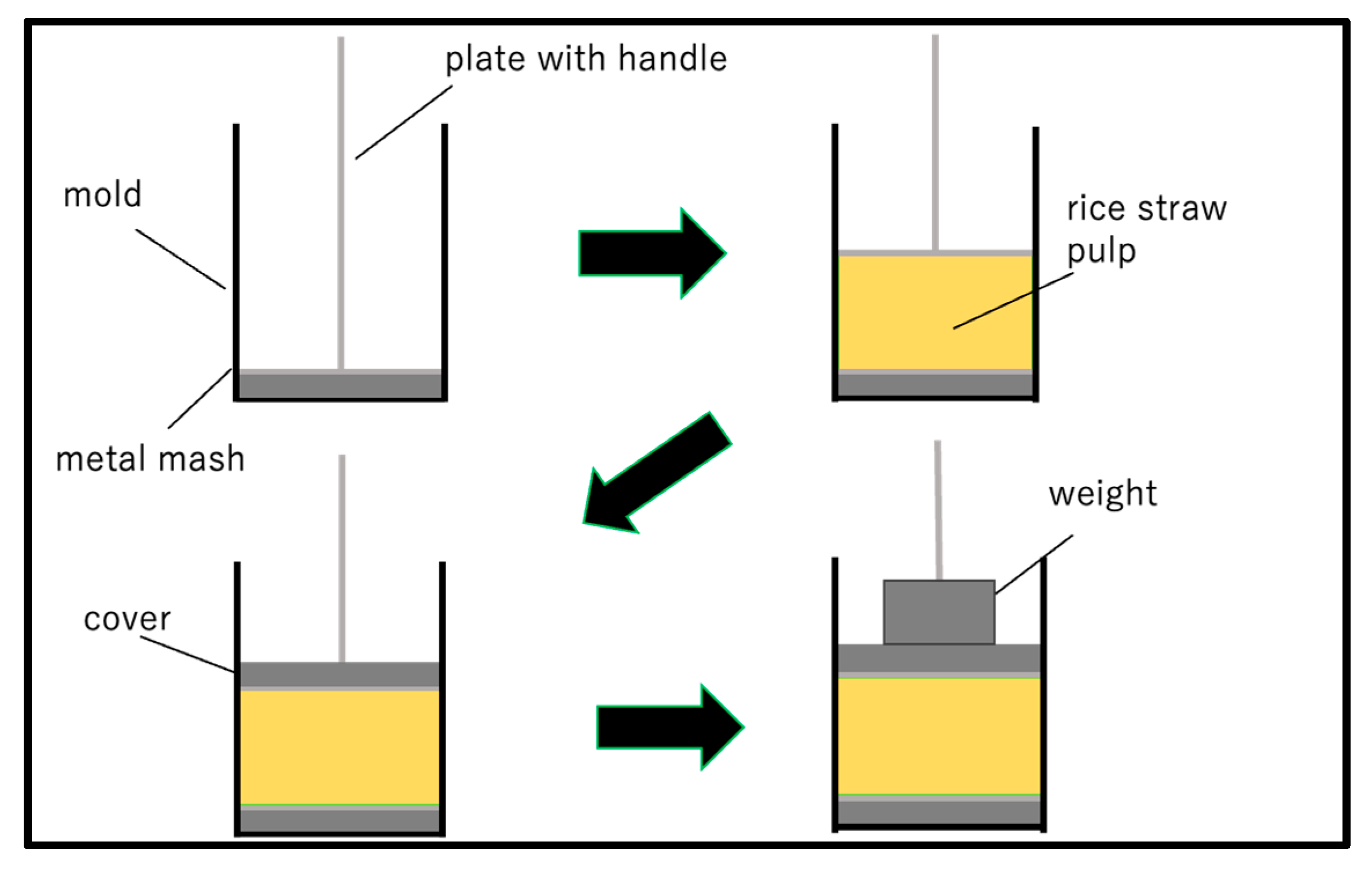 plate with handle

mold

metal mash

rice straw pulp

cover

weight