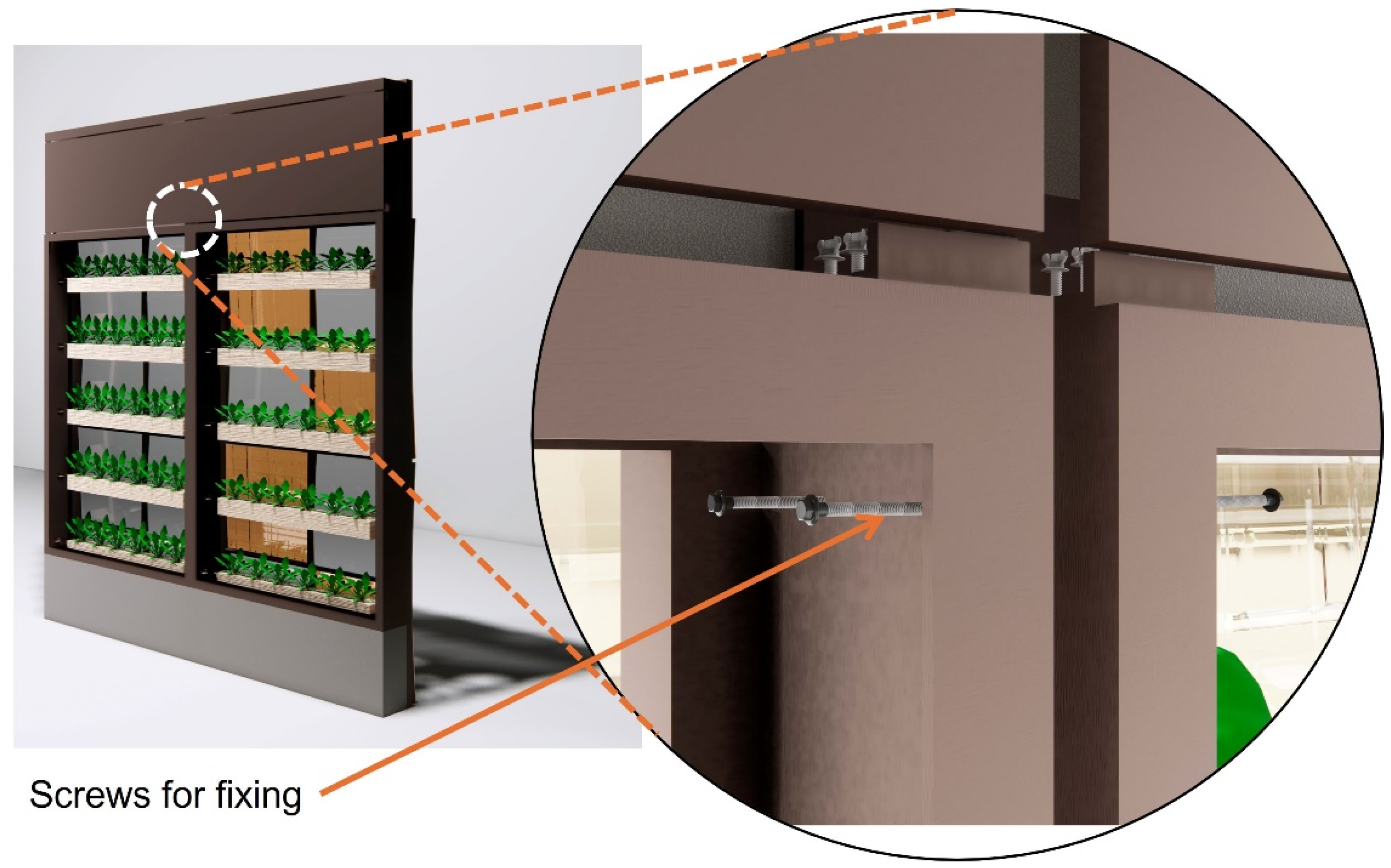 Screws for fixing