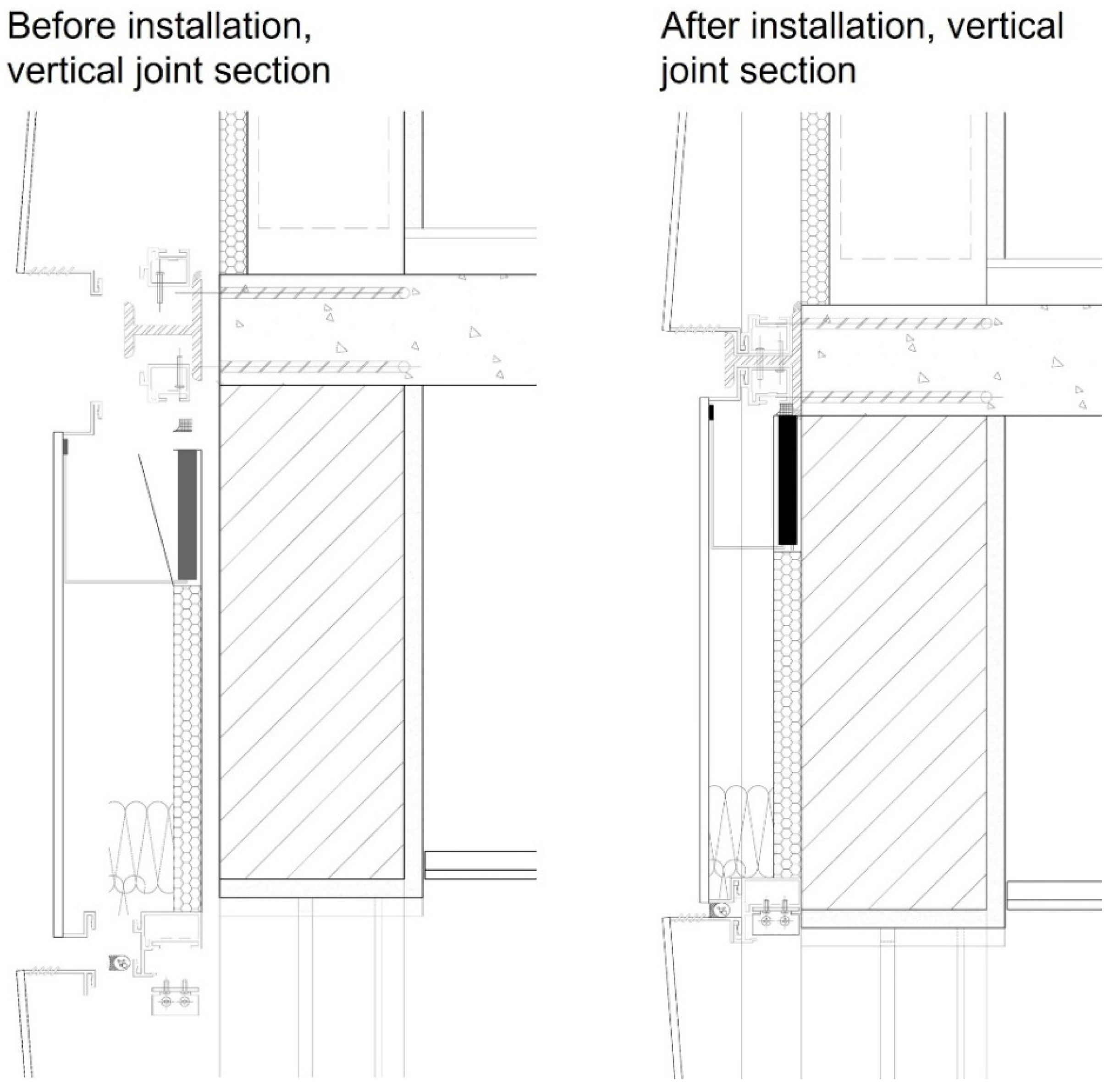 Before installation, vertical joint section

After installation, vertical joint section