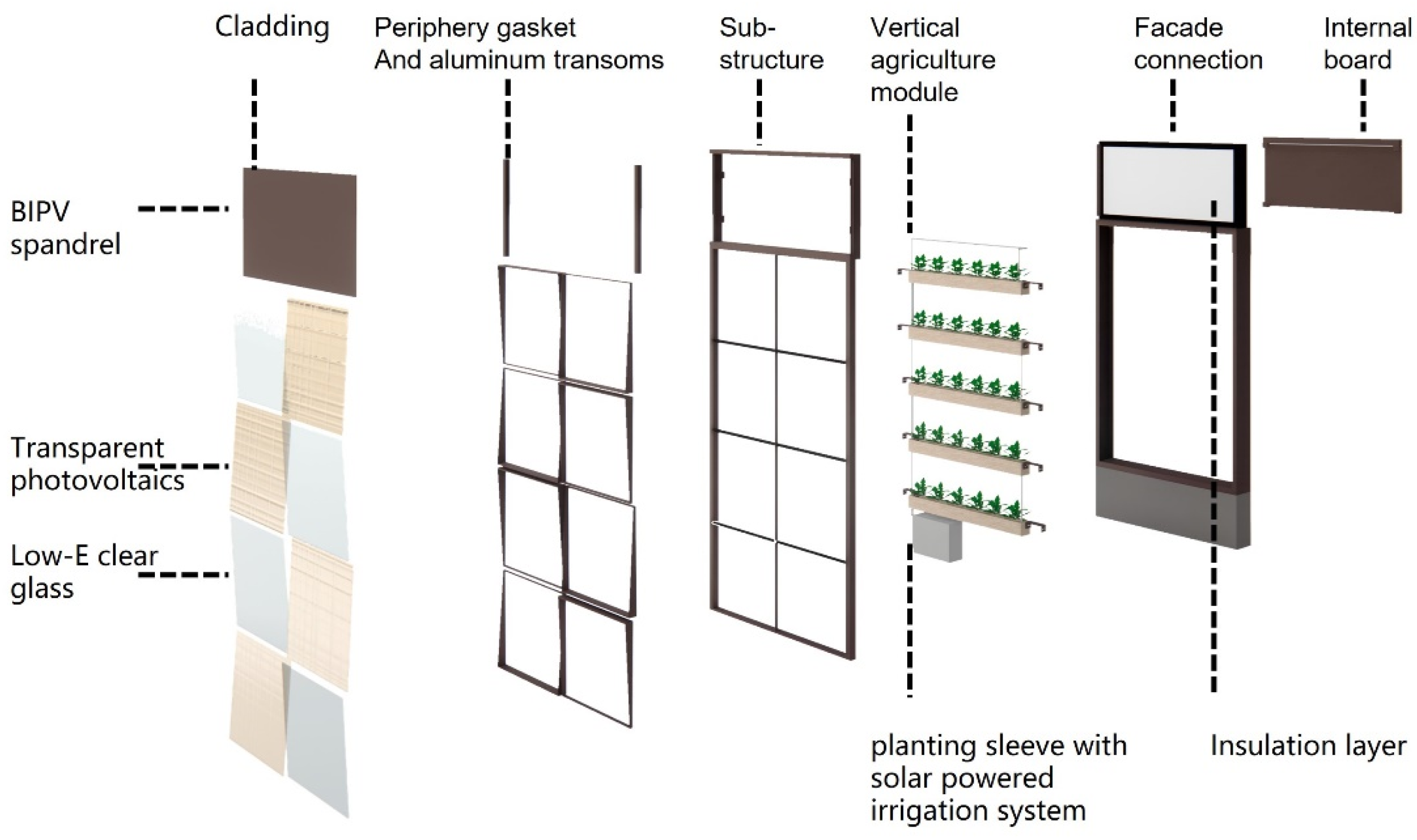 Cladding

Periphery gasket And aluminum transoms

Sub-structure

Vertical agriculture module

Facade connection

Internal board

BIPV spandrel

Transparent photovoltaics

Low-E clear glass

planting sleeve with solar powered irrigation system

Insulation layer