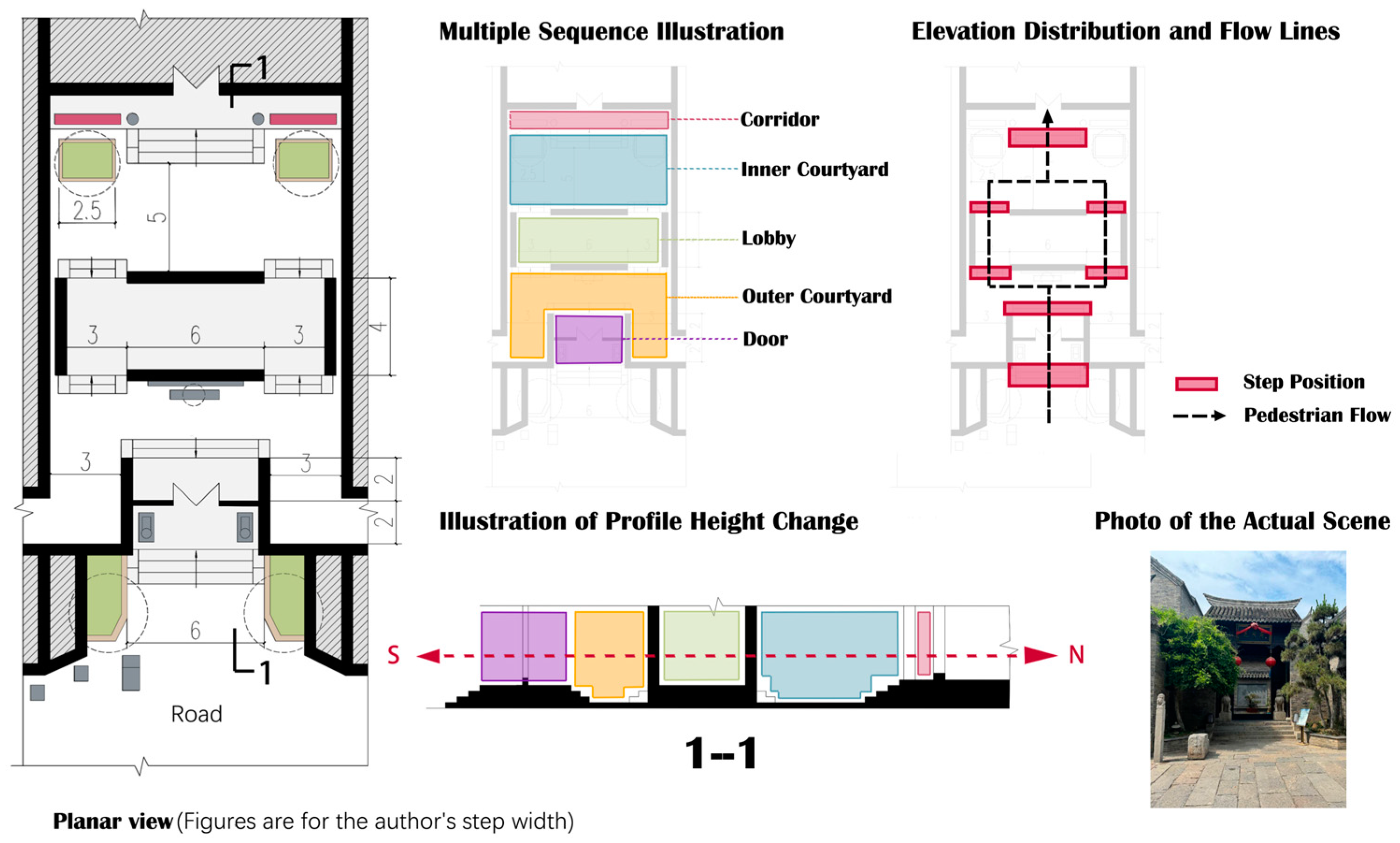 1
2.5
5
3
6
3
4
3
3
2
2
6
1
Road

Planar view (Figures are for the author's step width)

Multiple Sequence Illustration

Corridor
Inner Courtyard
Lobby
Outer Courtyard
Door

Elevation Distribution and Flow Lines

Step Position
Pedestrian Flow

Illustration of Profile Height Change

S
N

1--1

Photo of the Actual Scene