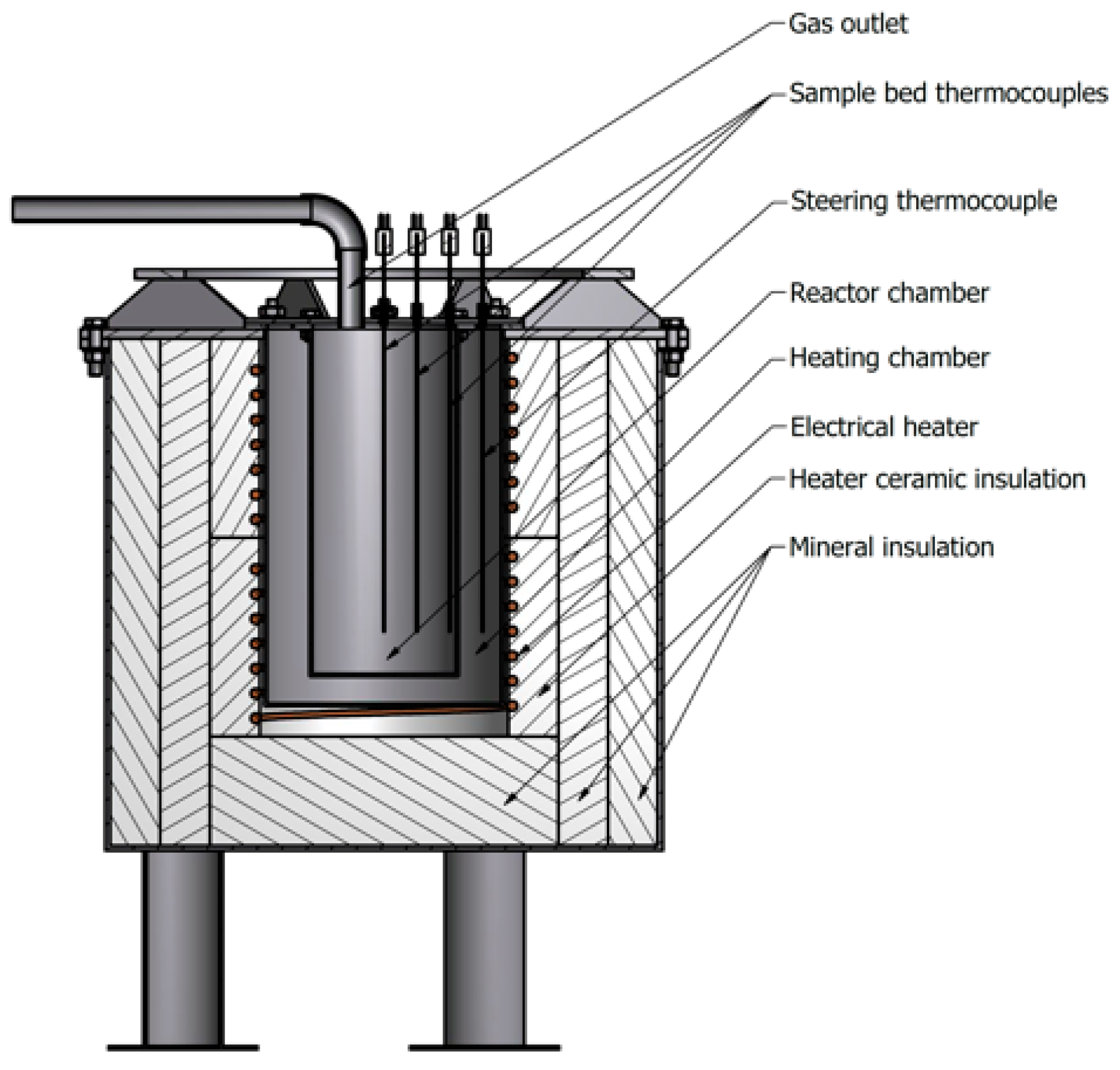 Gas outlet

Sample bed thermocouples

Steering thermocouple

Reactor chamber

Heating chamber

Electrical heater

Heater ceramic insulation

Mineral insulation