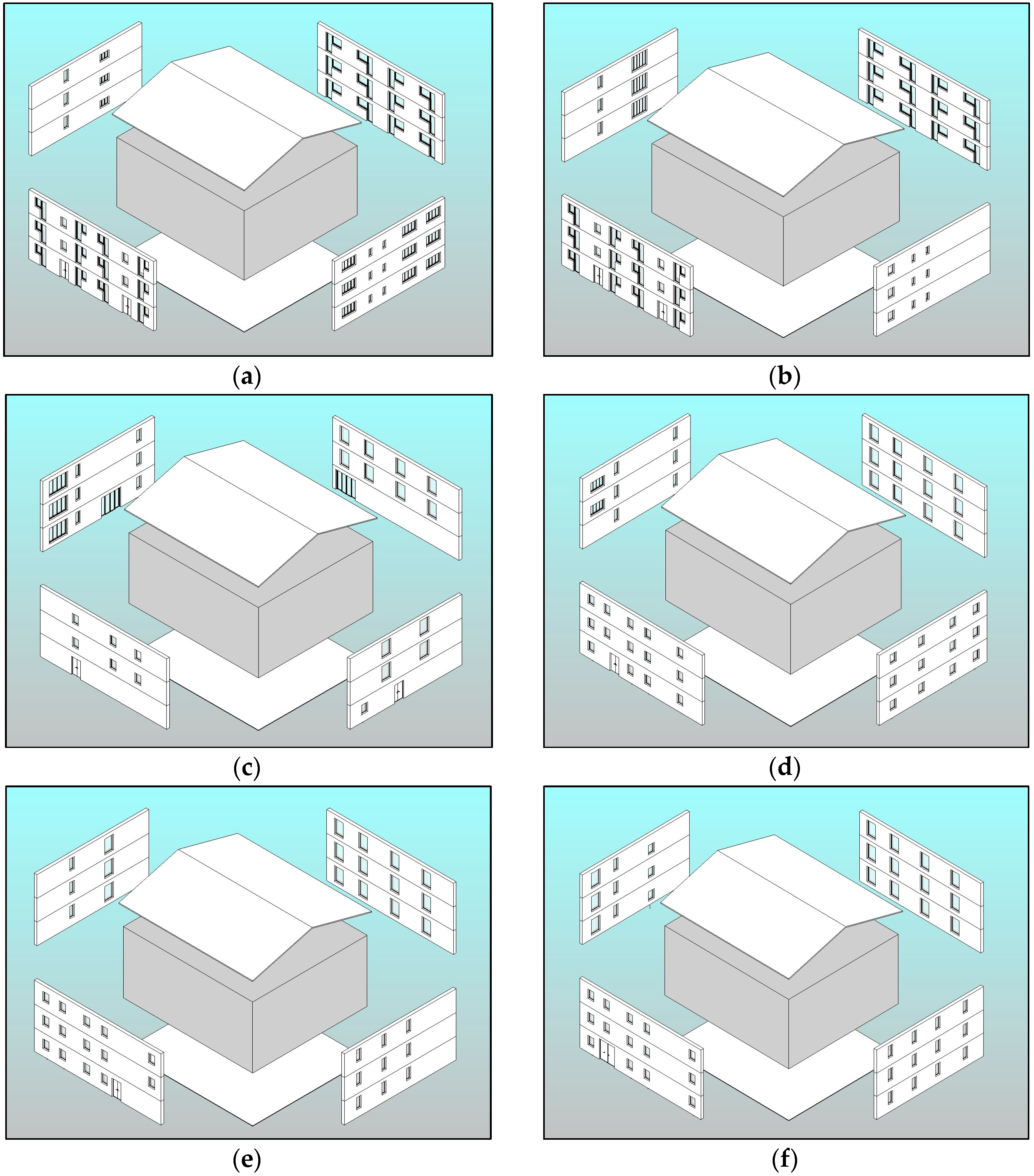 (a)

(b)

(c)

(d)

(e)

(f)