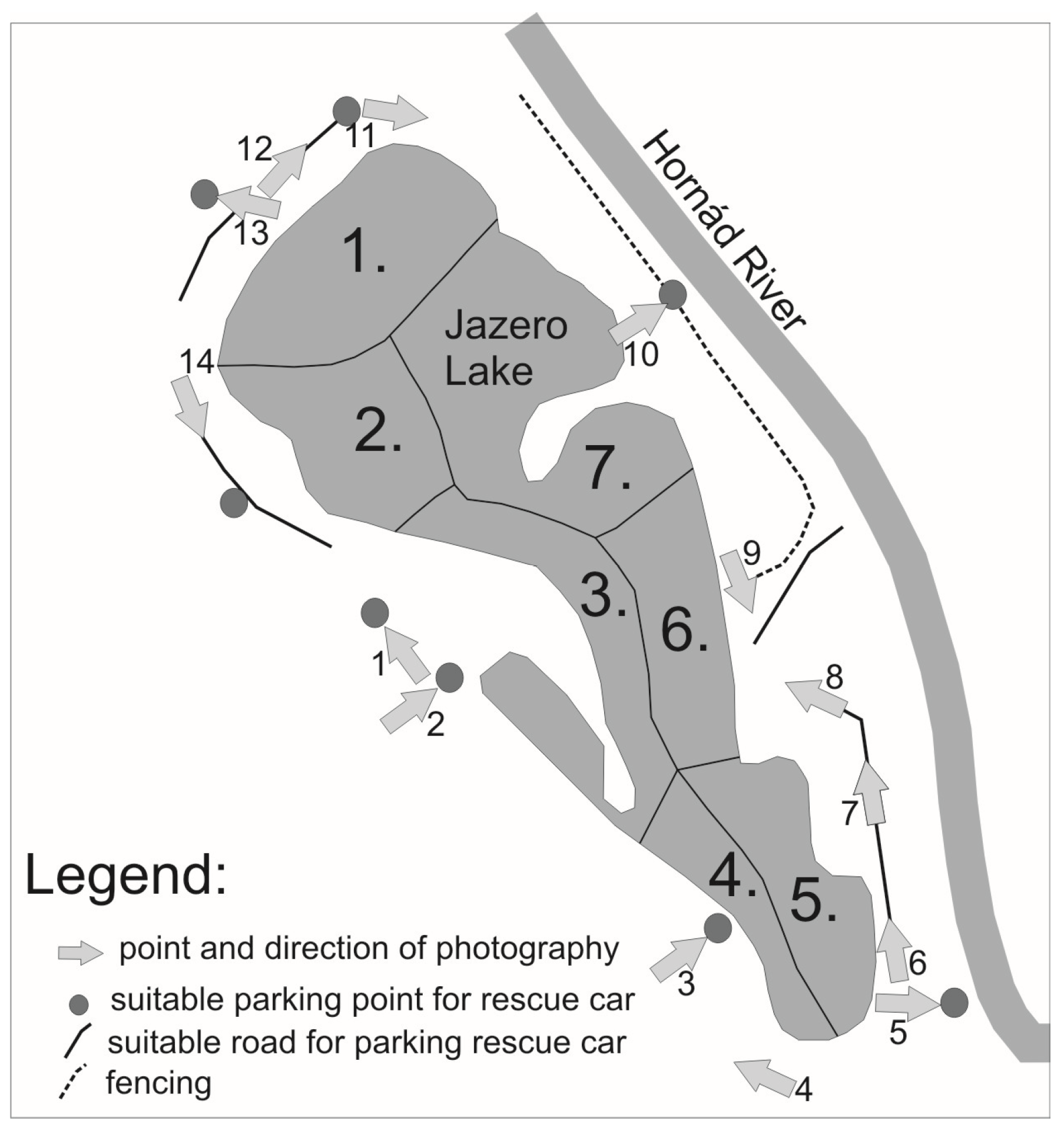 Hornád River

11
12
13
1.
Jazero Lake
10
14
2.
7.
9
3.
6.
1
2
8
7
4.
5.
6
3
5
4

Legend:
point and direction of photography
suitable parking point for rescue car
suitable road for parking rescue car
fencing