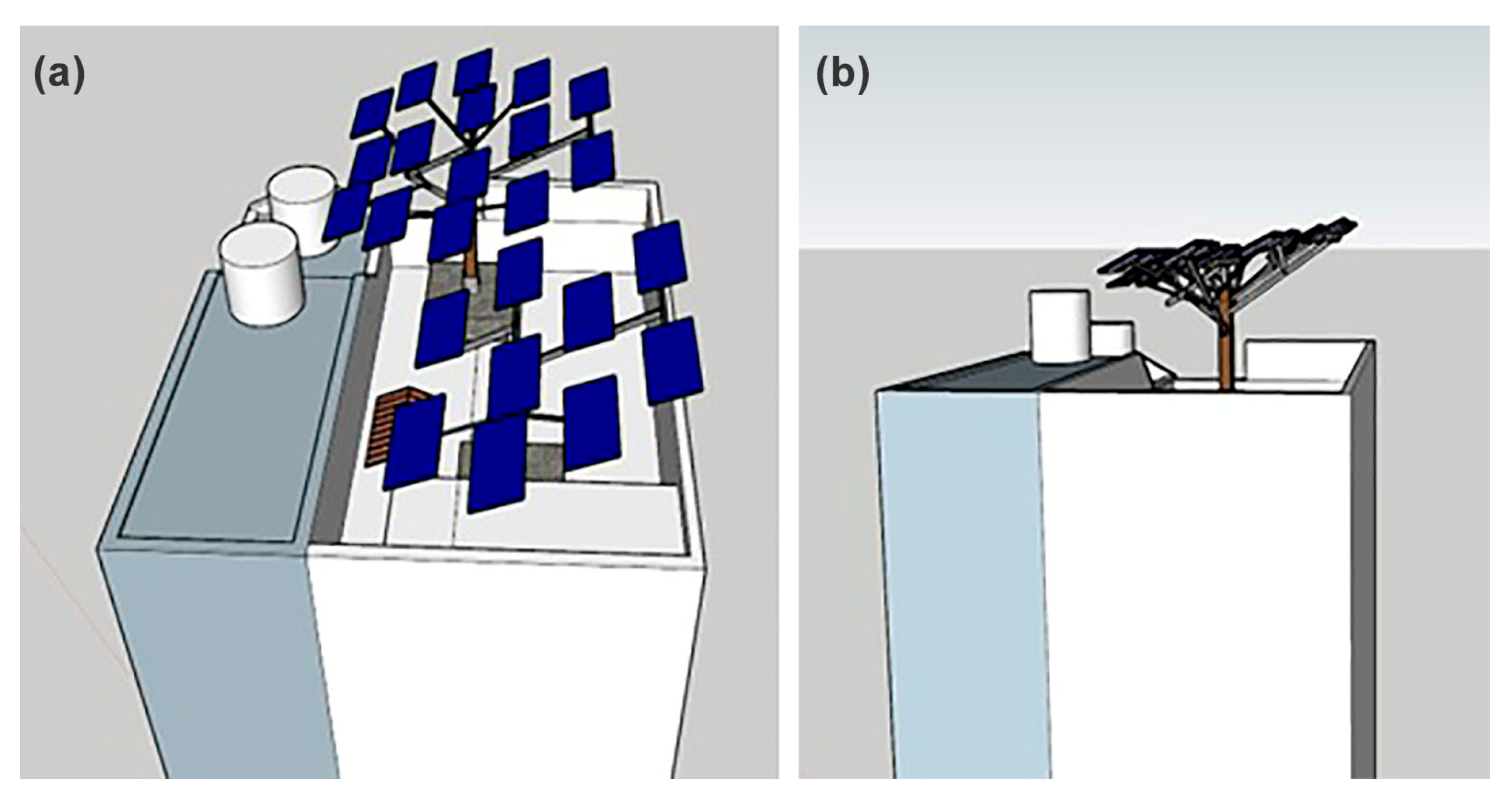 (a)

(b)