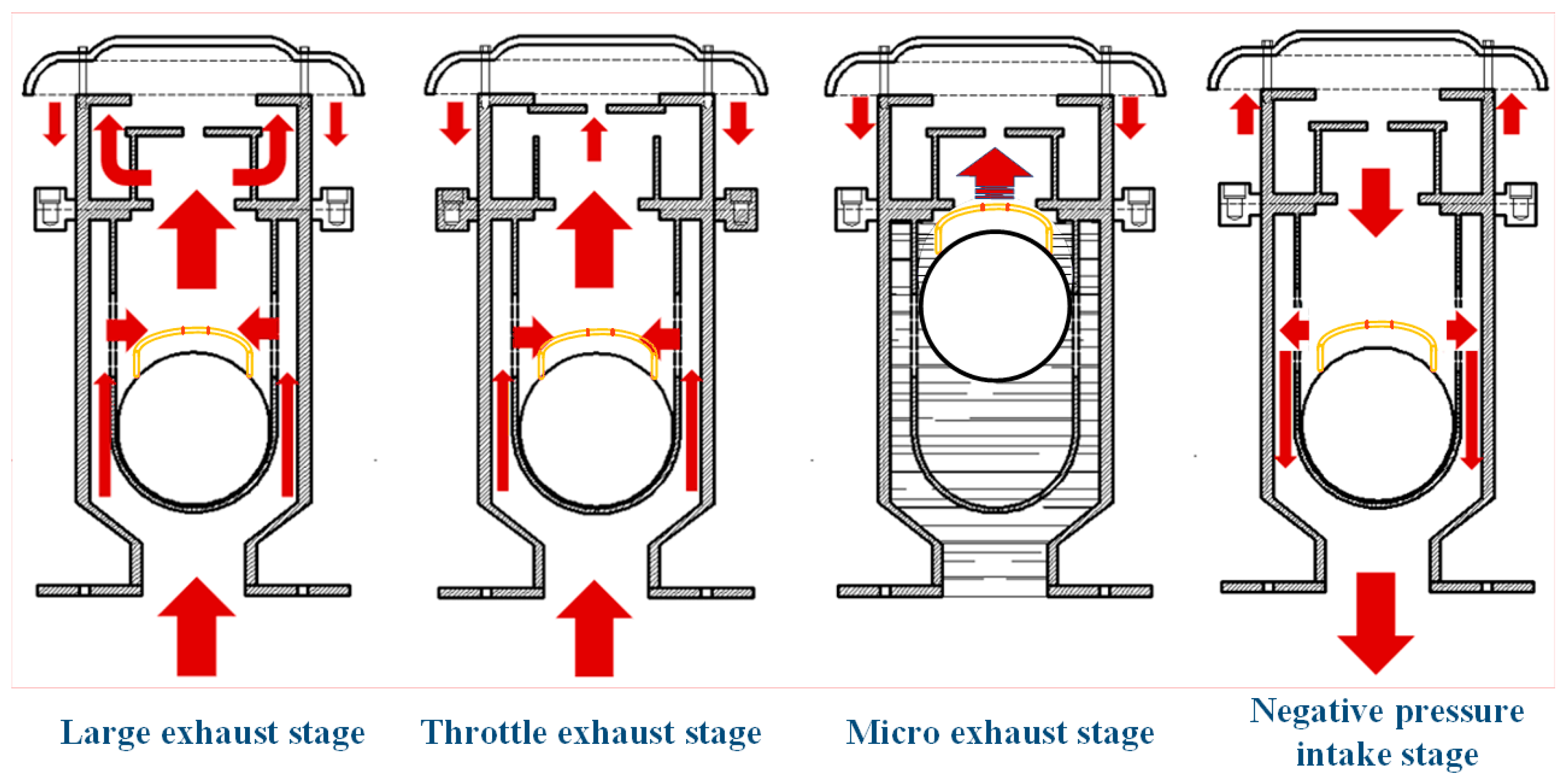 Large exhaust stage

Throttle exhaust stage

Micro exhaust stage

Negative pressure intake stage