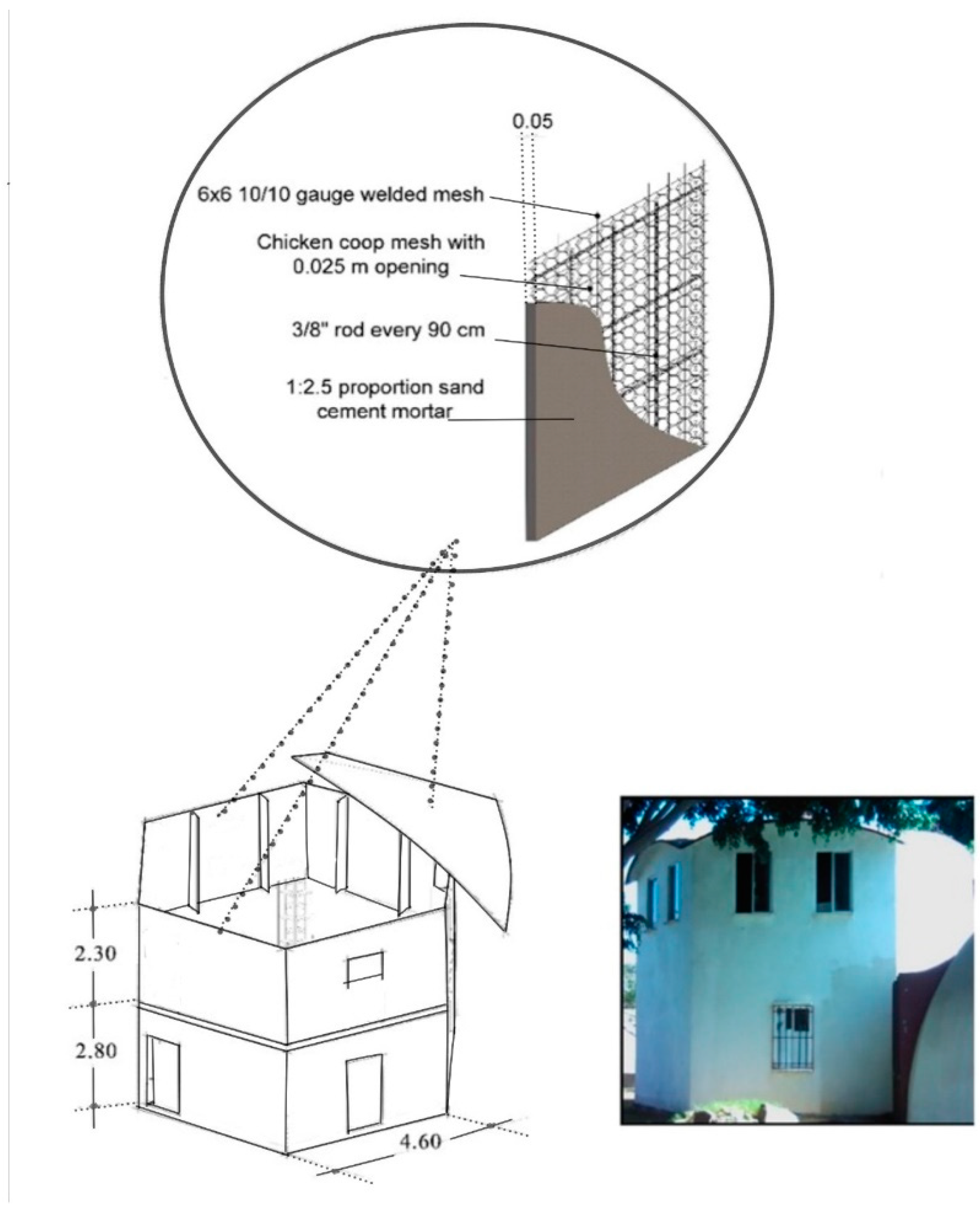 0.05

6x6 10/10 gauge welded mesh

Chicken coop mesh with 0.025 m opening

3/8" rod every 90 cm

1:2.5 proportion sand cement mortar

2.30

2.80

4.60