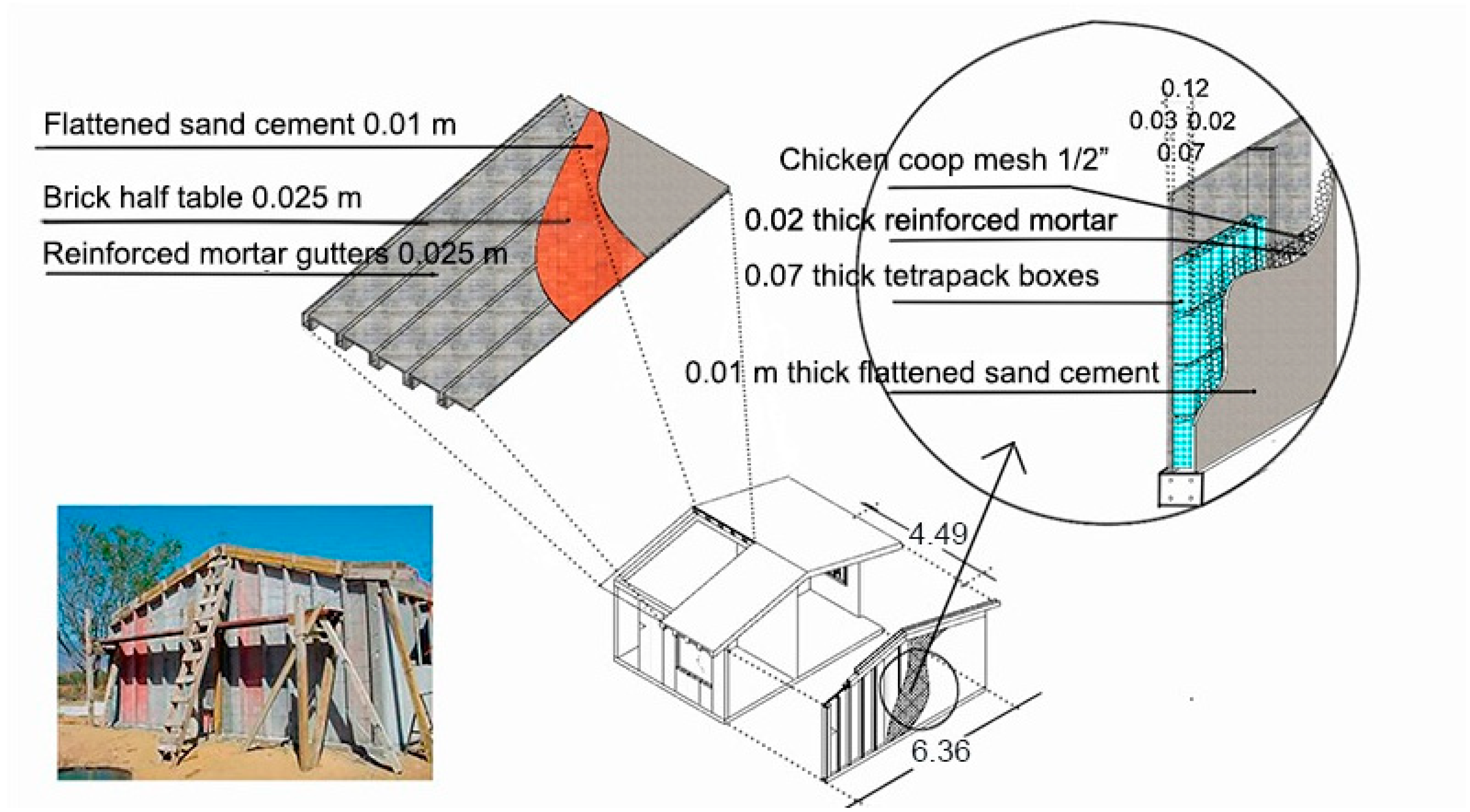 Flattened sand cement 0.01 m

Brick half table 0.025 m

Reinforced mortar gutters 0.025 m

0.12

0.03 0.02

0.07

Chicken coop mesh 1/2"

0.02 thick reinforced mortar

0.07 thick tetrapack boxes

0.01 m thick flattened sand cement

4.49

6.36