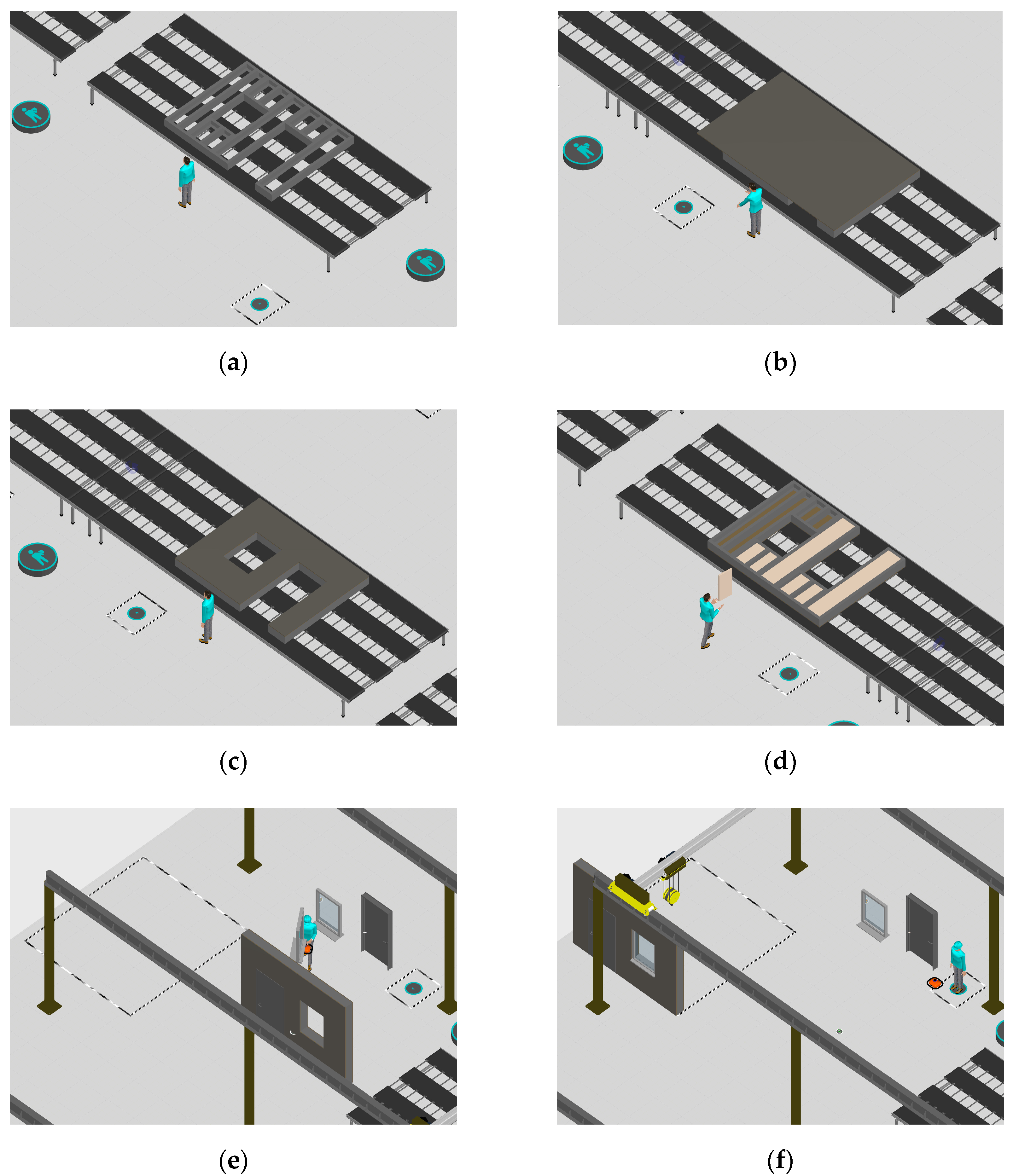 (a)

(b)

(c)

(d)

(e)

(f)