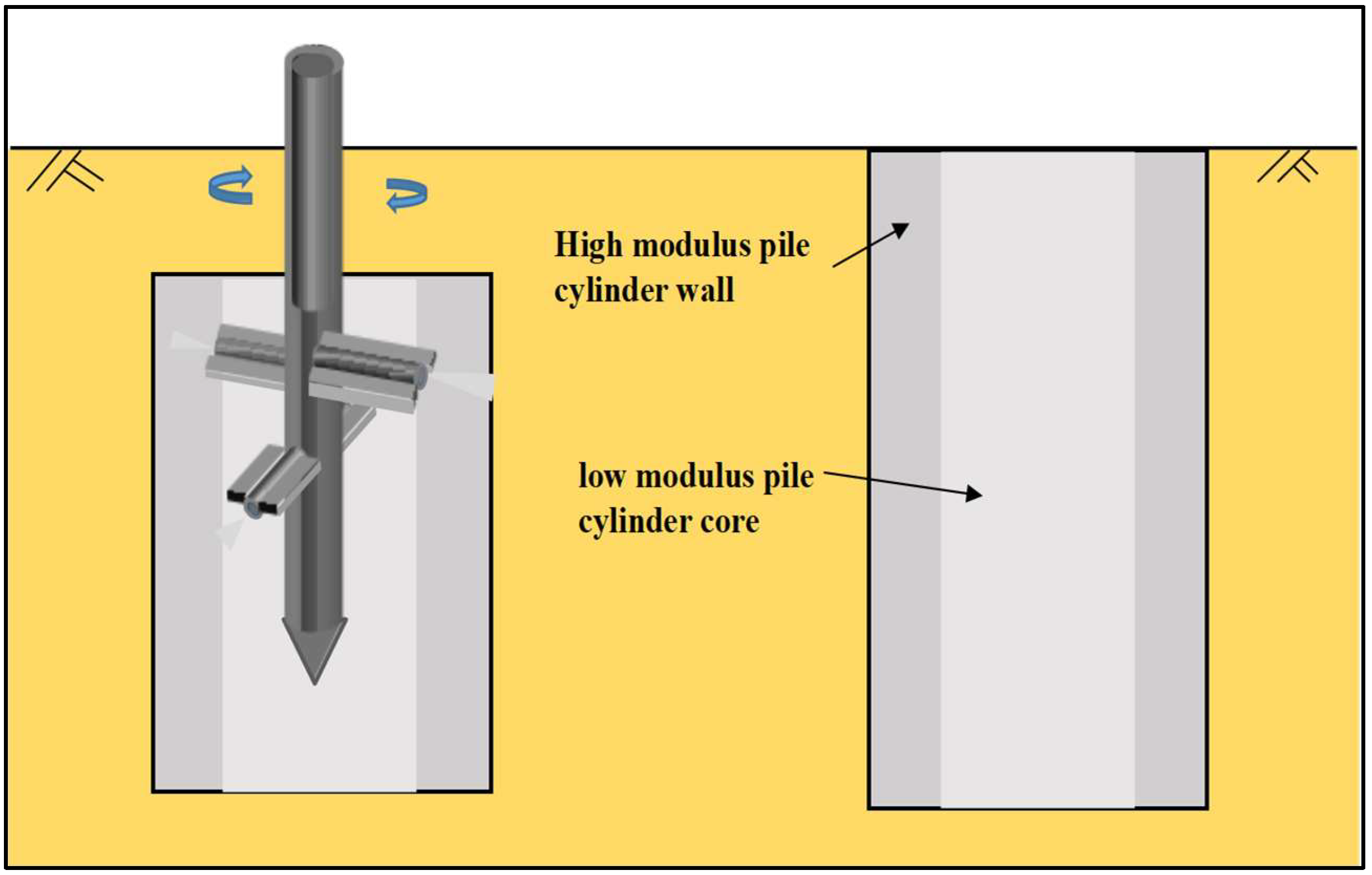 High modulus pile cylinder wall

low modulus pile cylinder core