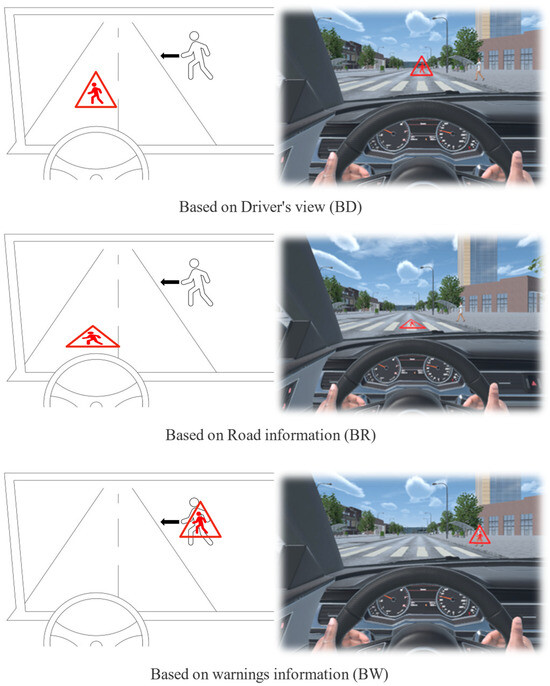 Based on Driver's view (BD)

Based on Road information (BR)

Based on warnings information (BW)