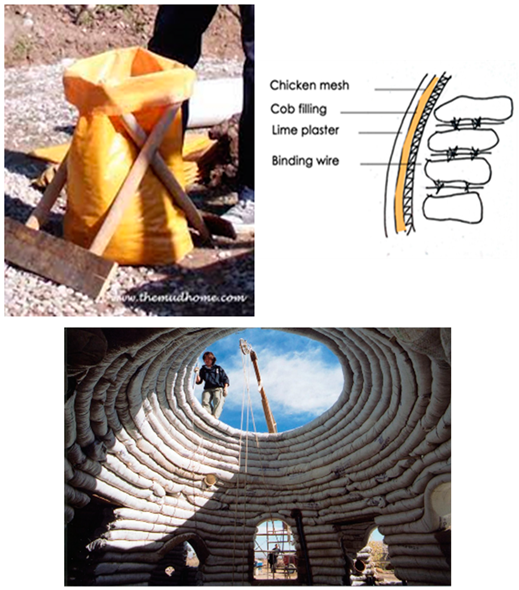 www.themudhome.com

Chicken mesh
Cob filling
Lime plaster
Binding wire