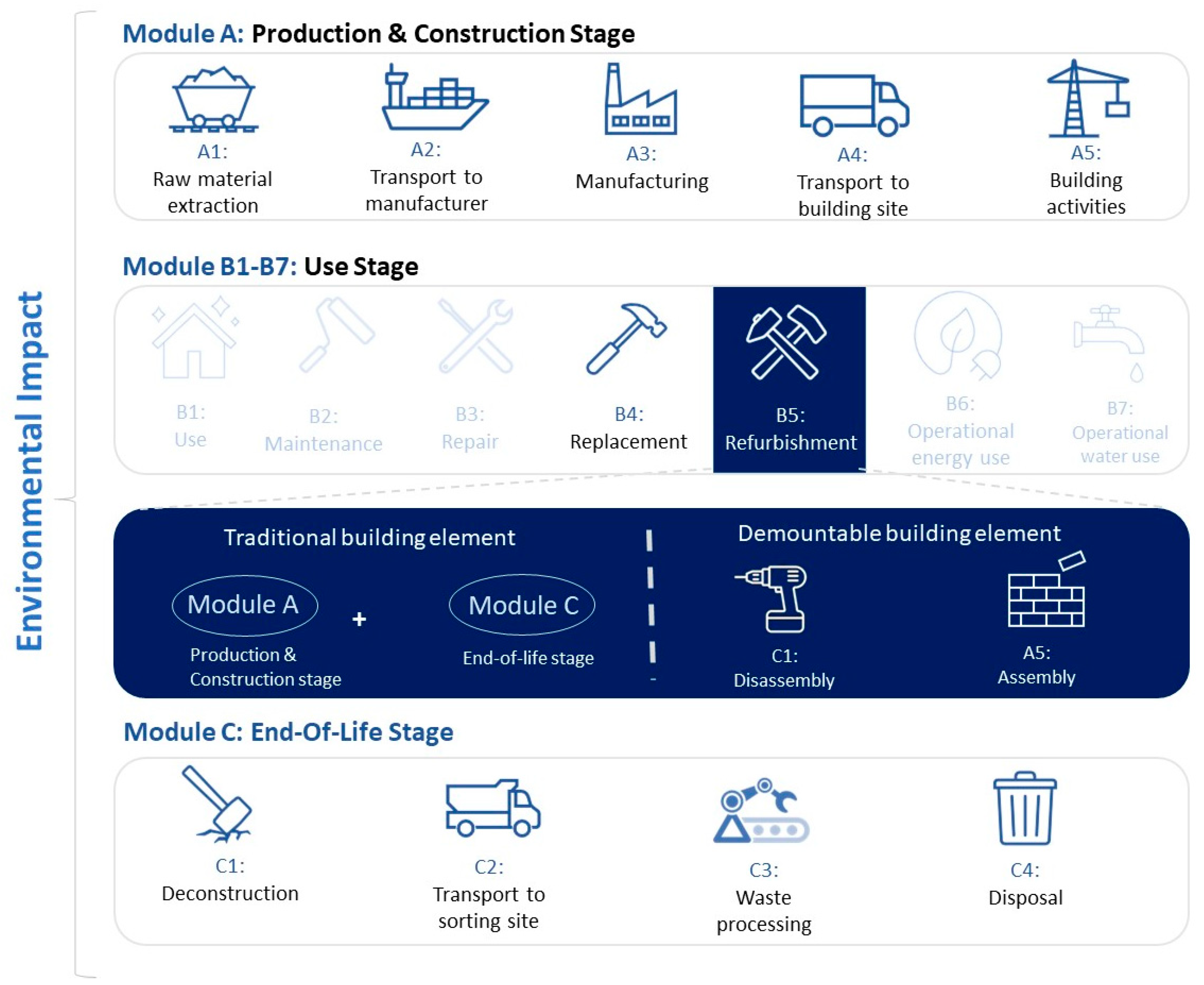 Environmental Impact

Module A: Production & Construction Stage

A1:
Raw material extraction

A2:
Transport to manufacturer

A3:
Manufacturing

A4:
Transport to building site

A5:
Building activities

Module B1-B7: Use Stage

B1:
Use

B2:
Maintenance

B3:
Repair

B4:
Replacement

B5:
Refurbishment

B6:
Operational energy use

B7:
Operational water use

Traditional building element

Module A
Production & Construction stage

+

Module C
End-of-life stage

Demountable building element

C1:
Disassembly

A5:
Assembly

Module C: End-Of-Life Stage

C1:
Deconstruction

C2:
Transport to sorting site

C3:
Waste processing

C4:
Disposal