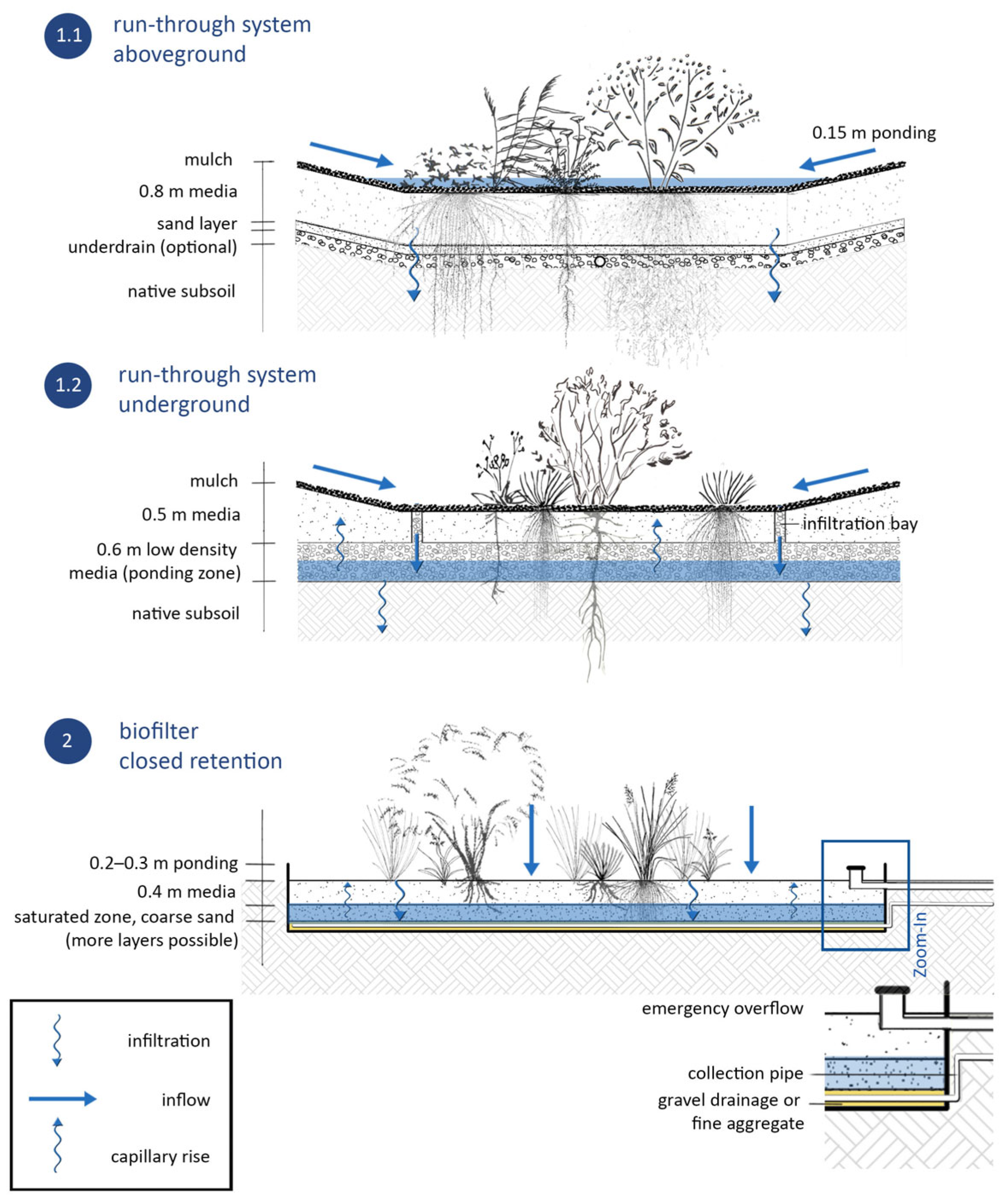 1.1 run-through system aboveground

mulch
0.8 m media
sand layer
underdrain (optional)
native subsoil

0.15 m ponding

1.2 run-through system underground

mulch
0.5 m media
0.6 m low density media (ponding zone)
native subsoil

infiltration bay

2 biofilter closed retention

0.2–0.3 m ponding
0.4 m media
saturated zone, coarse sand (more layers possible)

Zoom-In

emergency overflow
collection pipe
gravel drainage or fine aggregate

infiltration
inflow
capillary rise