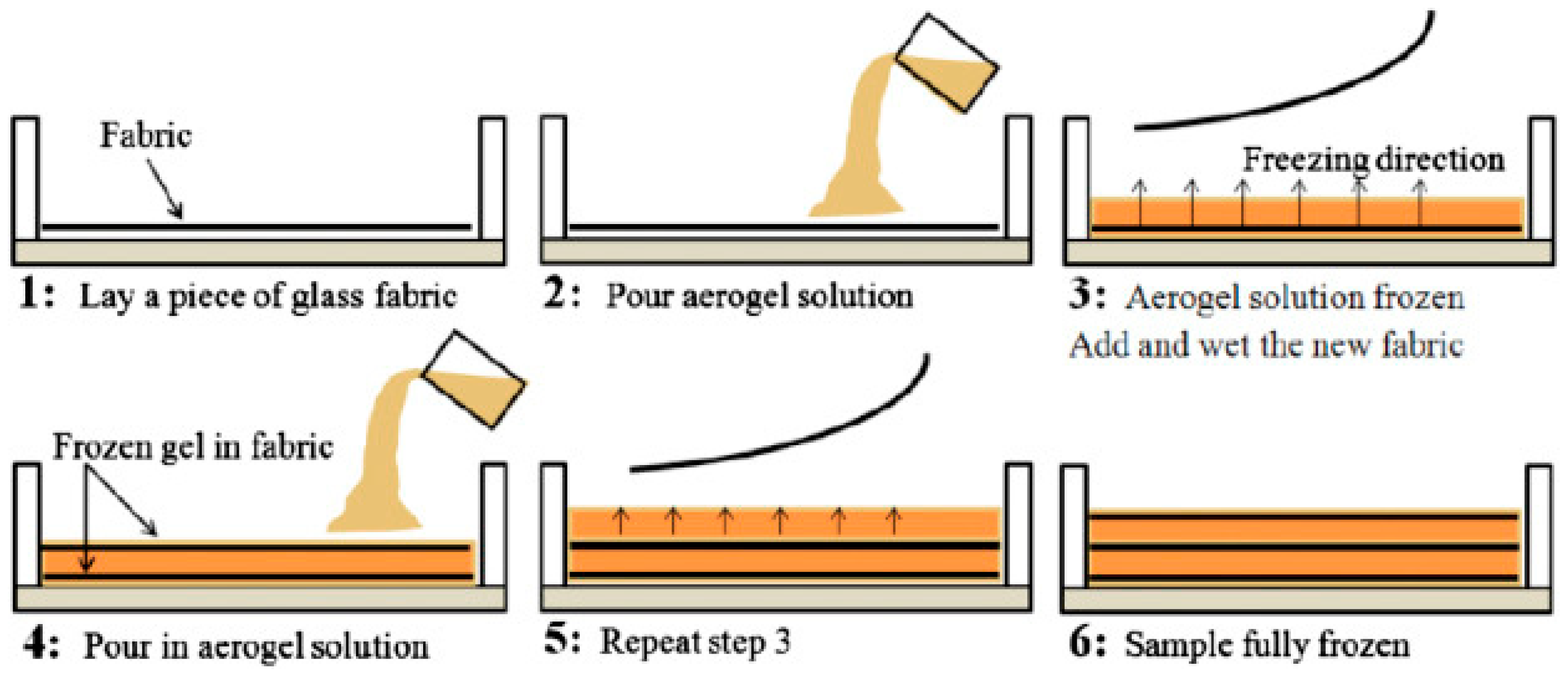 Fabric

1: Lay a piece of glass fabric

2: Pour aerogel solution

Freezing direction

3: Aerogel solution frozen
Add and wet the new fabric

Frozen gel in fabric

4: Pour in aerogel solution

5: Repeat step 3

6: Sample fully frozen