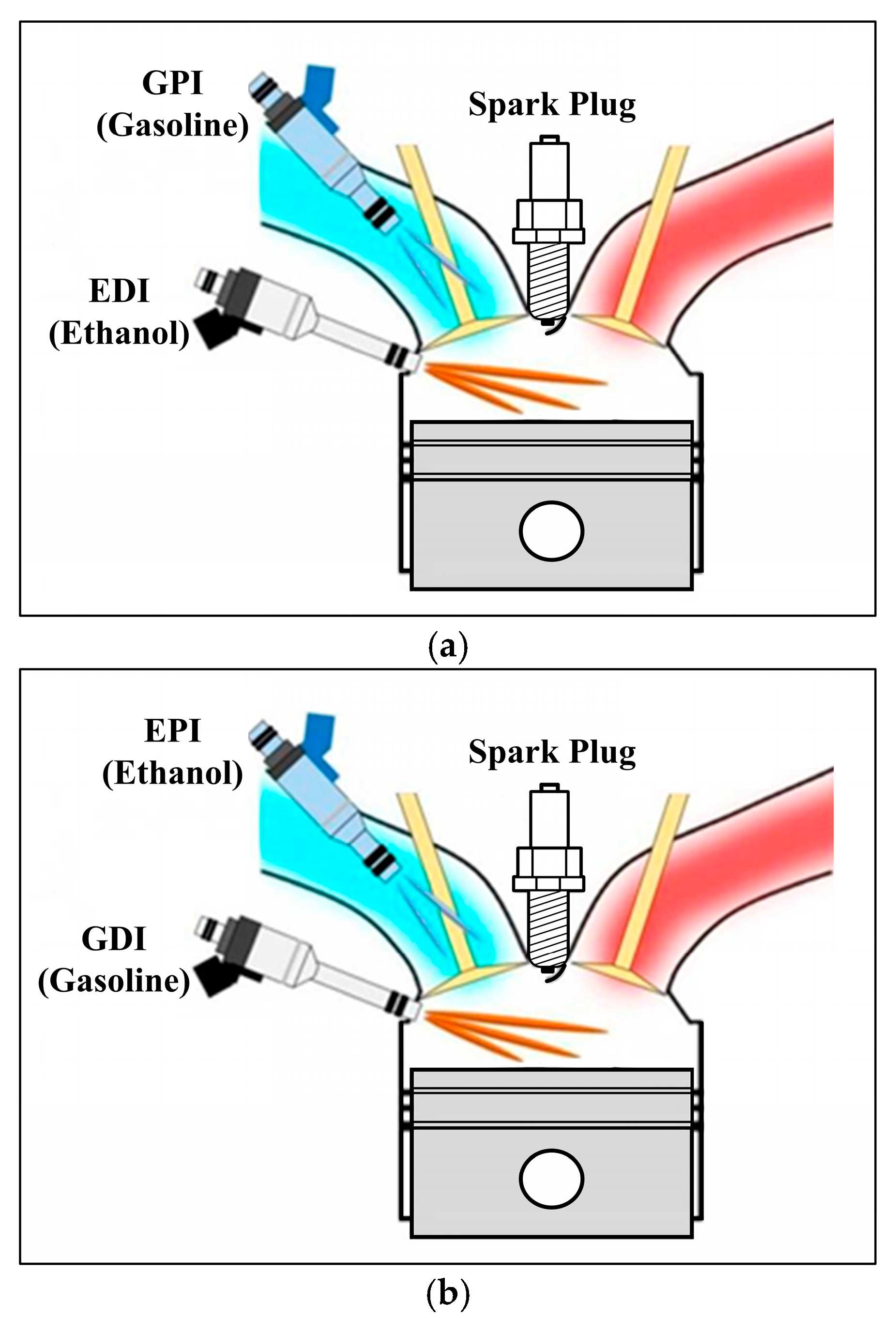 GPI
(Gasoline)

Spark Plug

EDI
(Ethanol)

(a)

EPI
(Ethanol)

Spark Plug

GDI
(Gasoline)

(b)