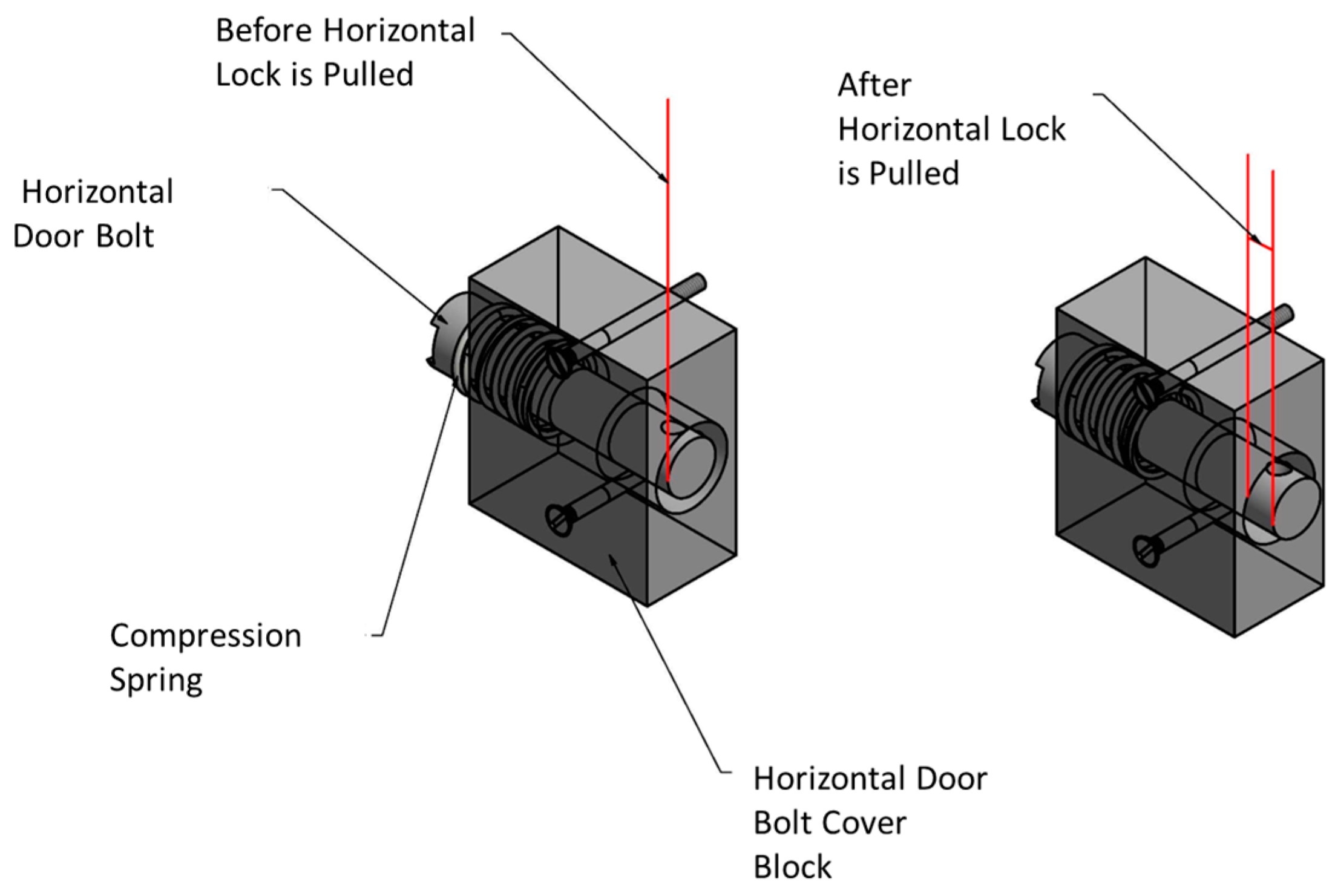 Before Horizontal Lock is Pulled

After Horizontal Lock is Pulled

Horizontal Door Bolt

Compression Spring

Horizontal Door Bolt Cover Block