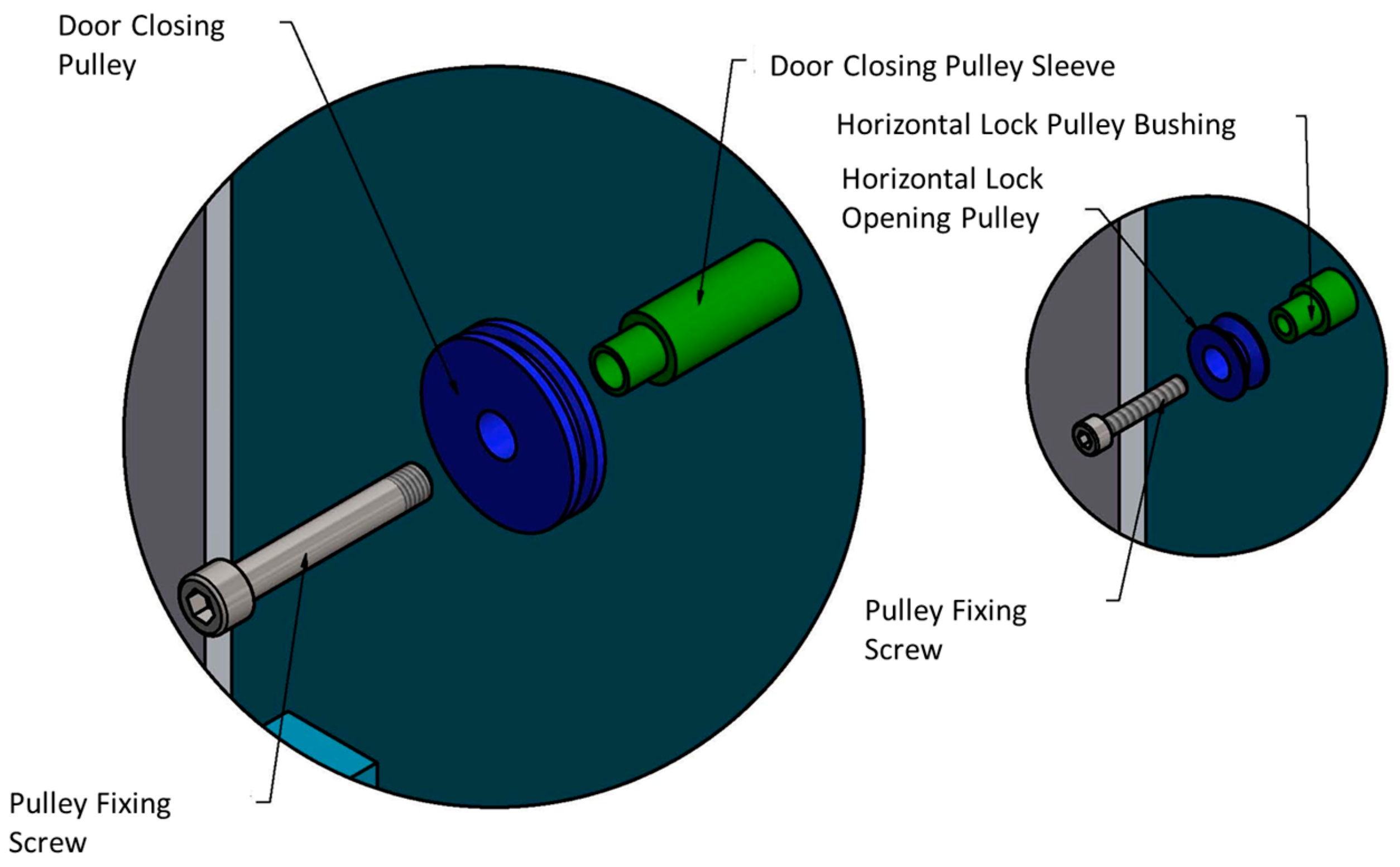 Door Closing Pulley

Door Closing Pulley Sleeve

Horizontal Lock Pulley Bushing

Horizontal Lock Opening Pulley

Pulley Fixing Screw

Pulley Fixing Screw