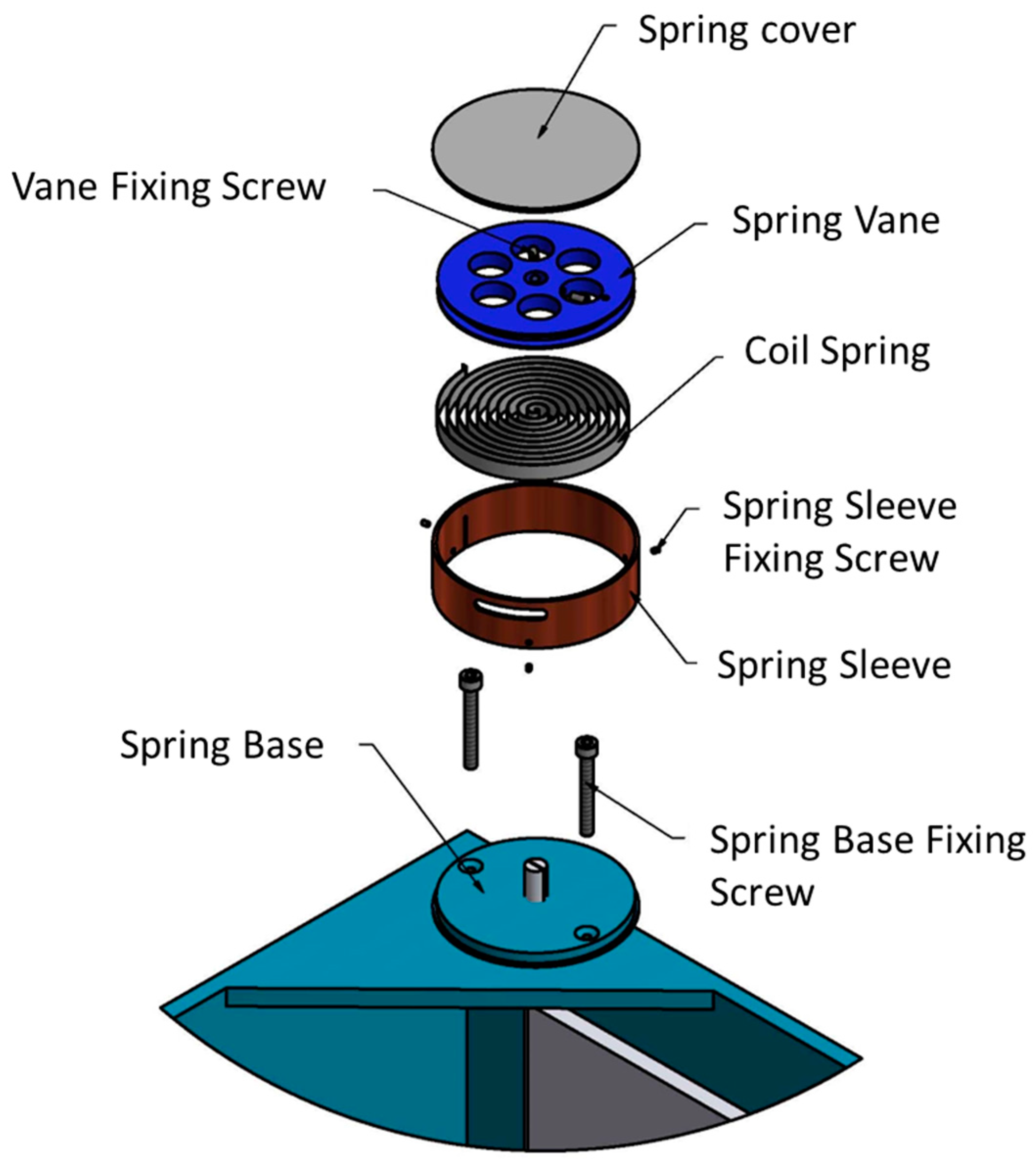 Spring cover

Vane Fixing Screw

Spring Vane

Coil Spring

Spring Sleeve Fixing Screw

Spring Sleeve

Spring Base

Spring Base Fixing Screw