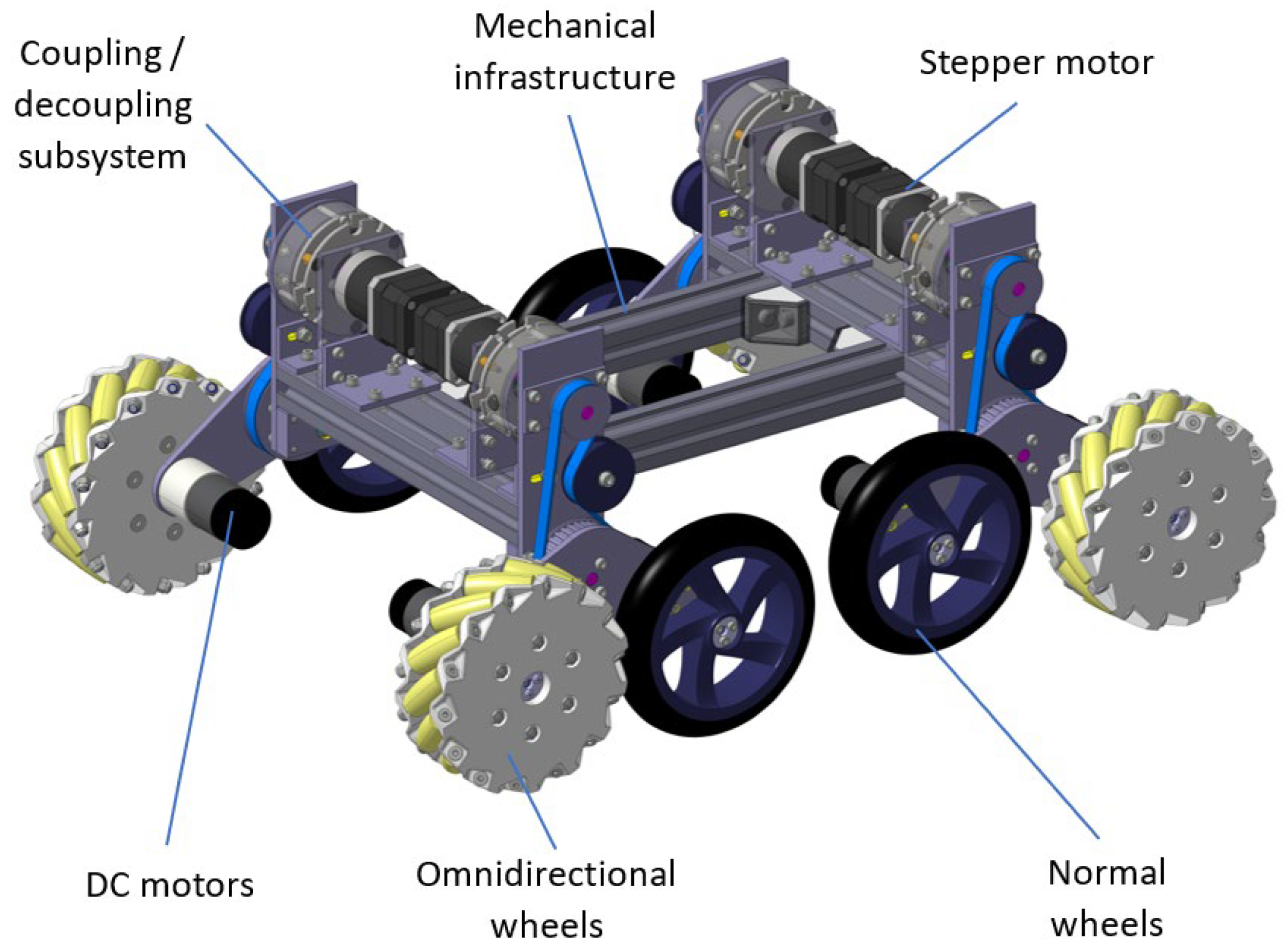 Coupling / decoupling subsystem

Mechanical infrastructure

Stepper motor

DC motors

Omnidirectional wheels

Normal wheels