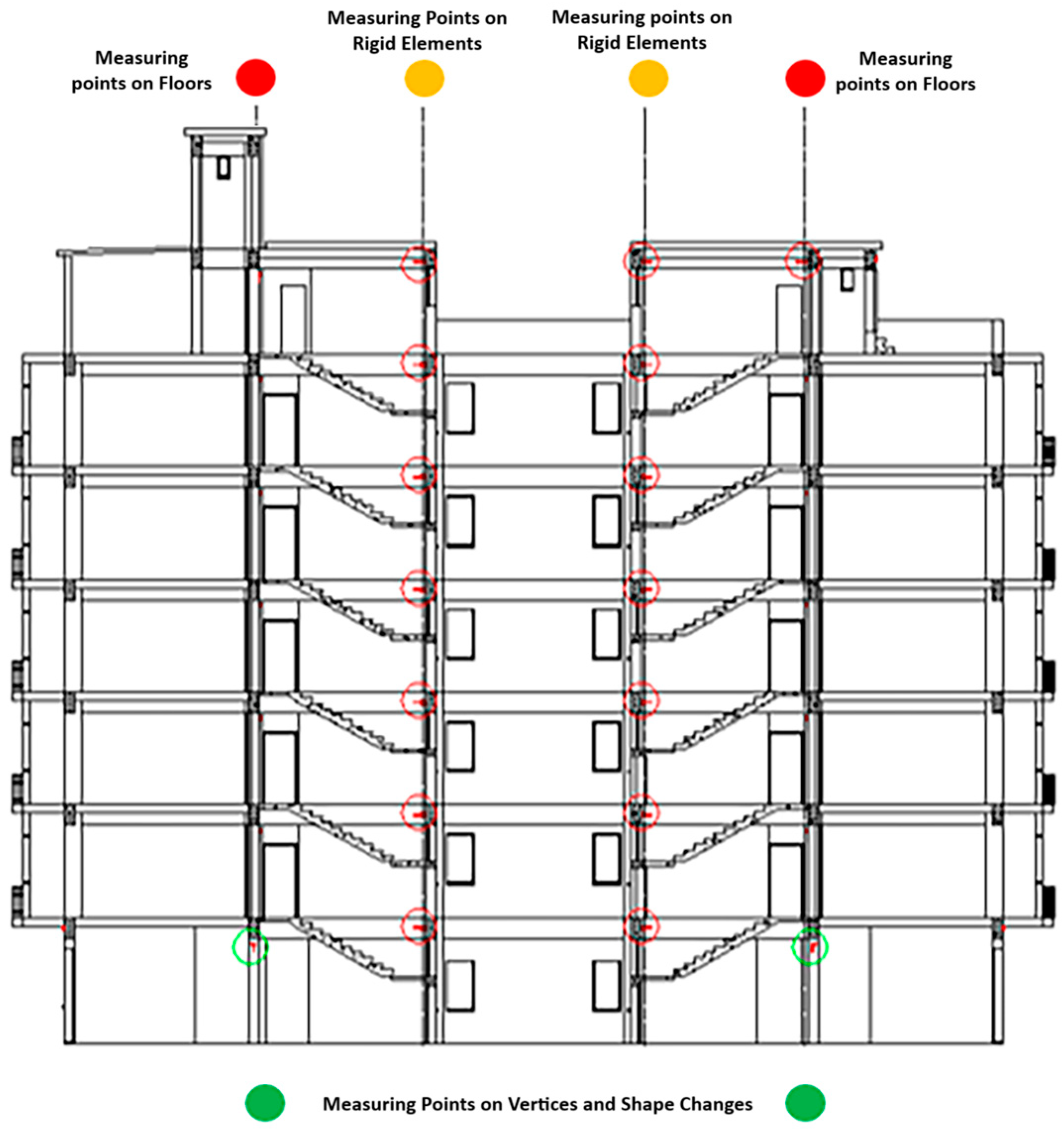 Measuring points on Floors

Measuring Points on Rigid Elements

Measuring points on Rigid Elements

Measuring points on Floors

Measuring Points on Vertices and Shape Changes