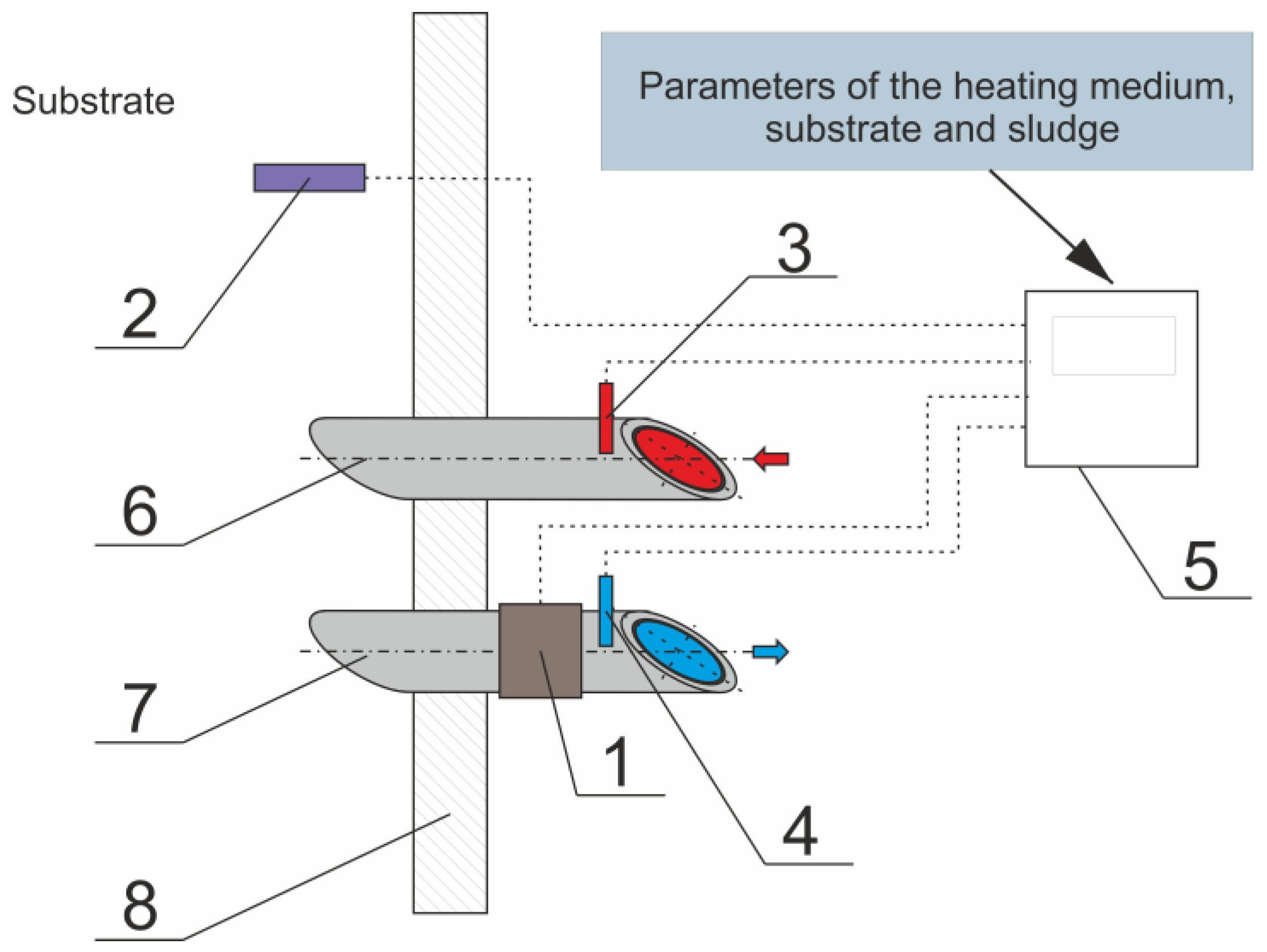 Substrate

Parameters of the heating medium, substrate and sludge

2

3

6

5

7

1

4

8