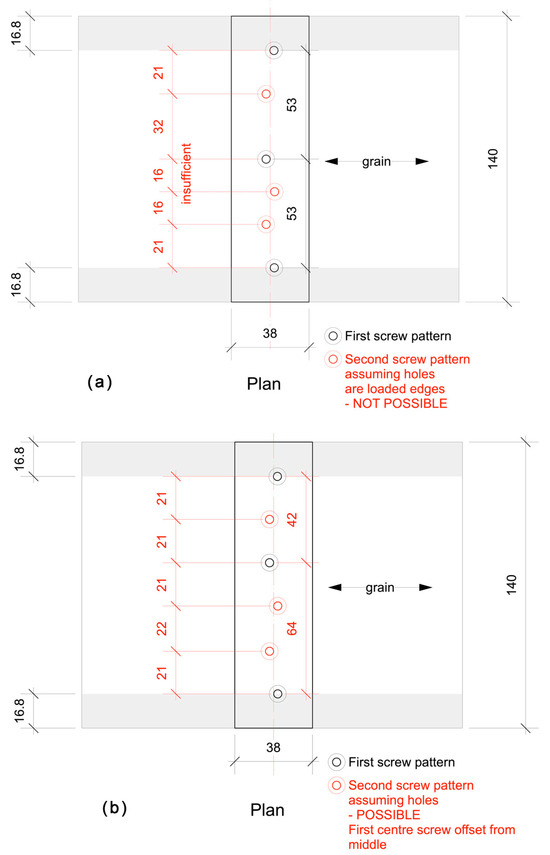 16.8

21

32

16

16

21

insufficient

53

53

grain

140

16.8

38

First screw pattern

Second screw pattern assuming holes are loaded edges - NOT POSSIBLE

(a)

Plan

16.8

21

21

21

22

21

42

64

grain

140

16.8

38

First screw pattern

Second screw pattern assuming holes - POSSIBLE First centre screw offset from middle

(b)

Plan