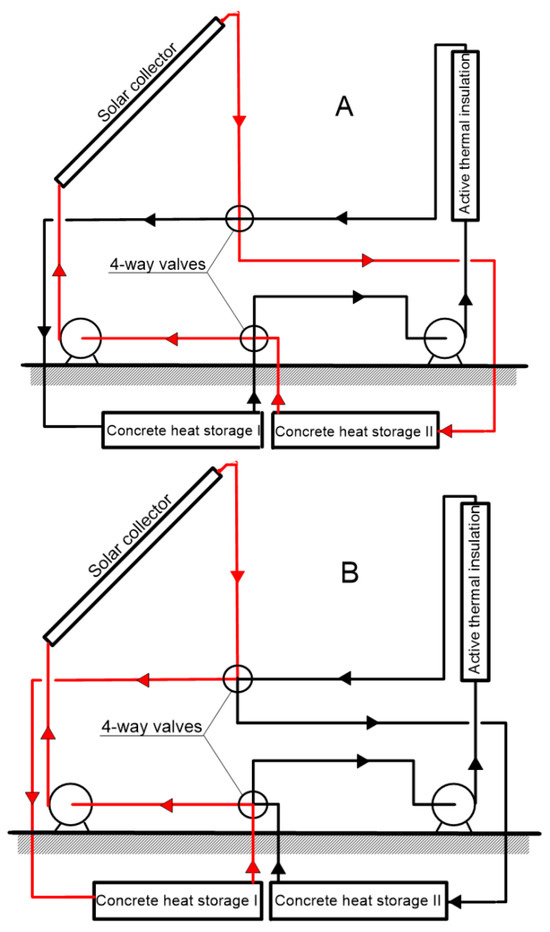 Solar collector

A

Active thermal insulation

4-way valves

Concrete heat storage I

Concrete heat storage II

Solar collector

B

Active thermal insulation

4-way valves

Concrete heat storage I

Concrete heat storage II