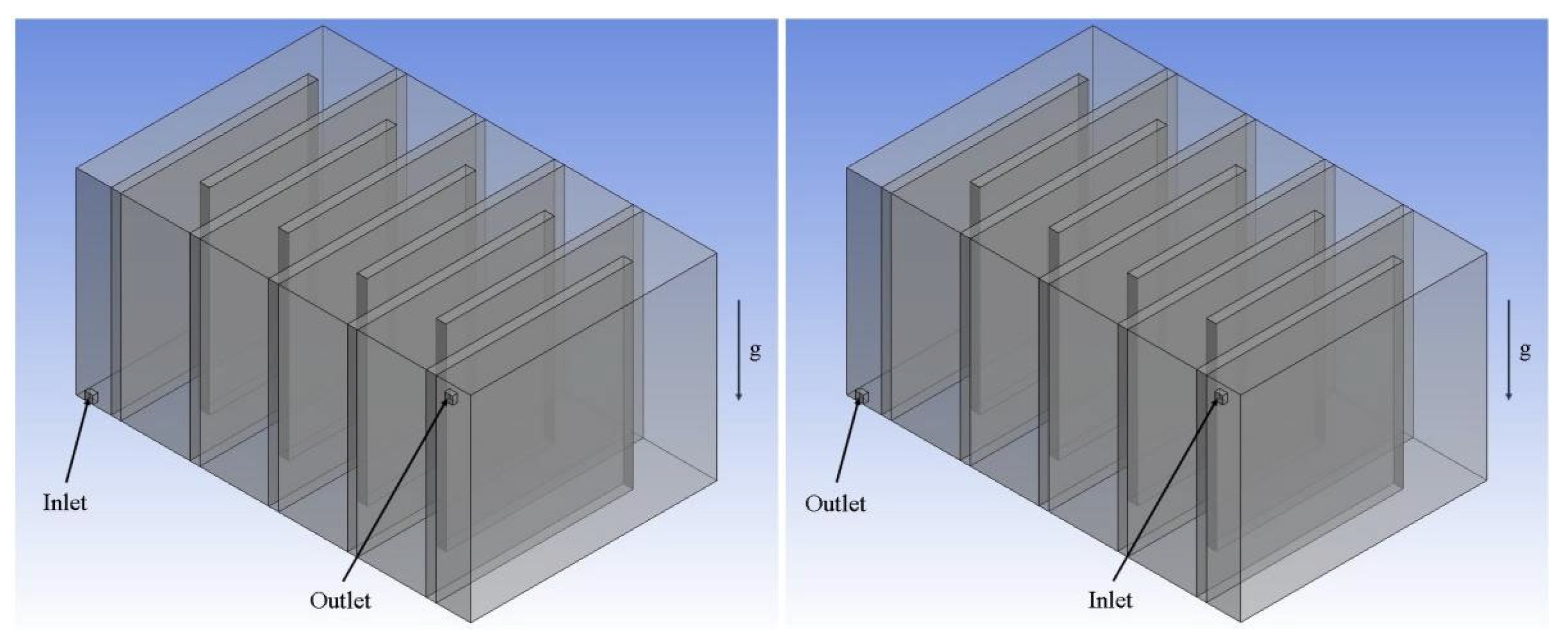 g

Inlet

Outlet

g

Outlet

Inlet