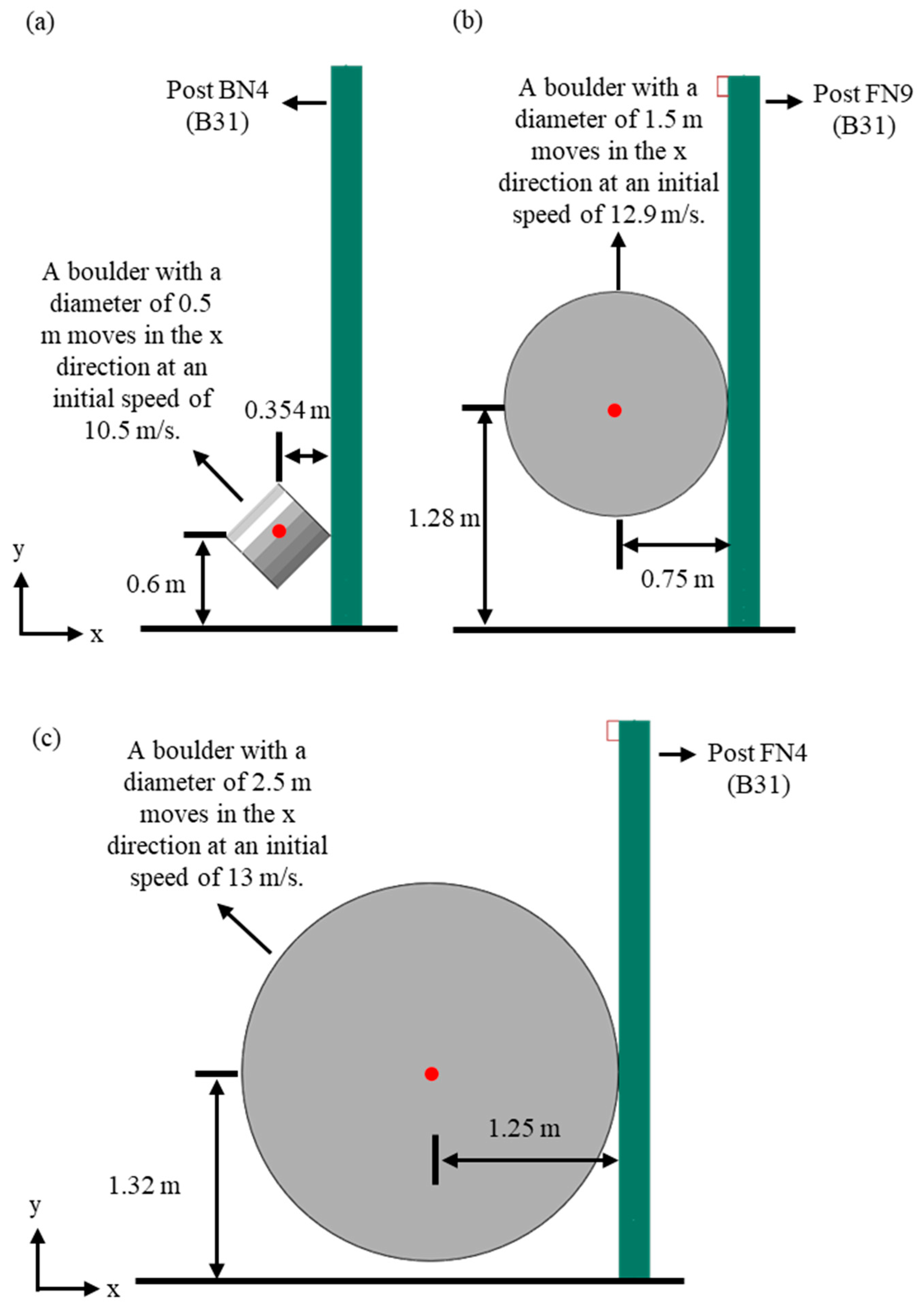 (a)

Post BN4
(B31)

A boulder with a diameter of 0.5 m moves in the x direction at an initial speed of 10.5 m/s.

0.354 m

0.6 m

y

x

(b)

A boulder with a diameter of 1.5 m moves in the x direction at an initial speed of 12.9 m/s.

Post FN9
(B31)

1.28 m

0.75 m

(c)

A boulder with a diameter of 2.5 m moves in the x direction at an initial speed of 13 m/s.

Post FN4
(B31)

1.25 m

1.32 m

y

x