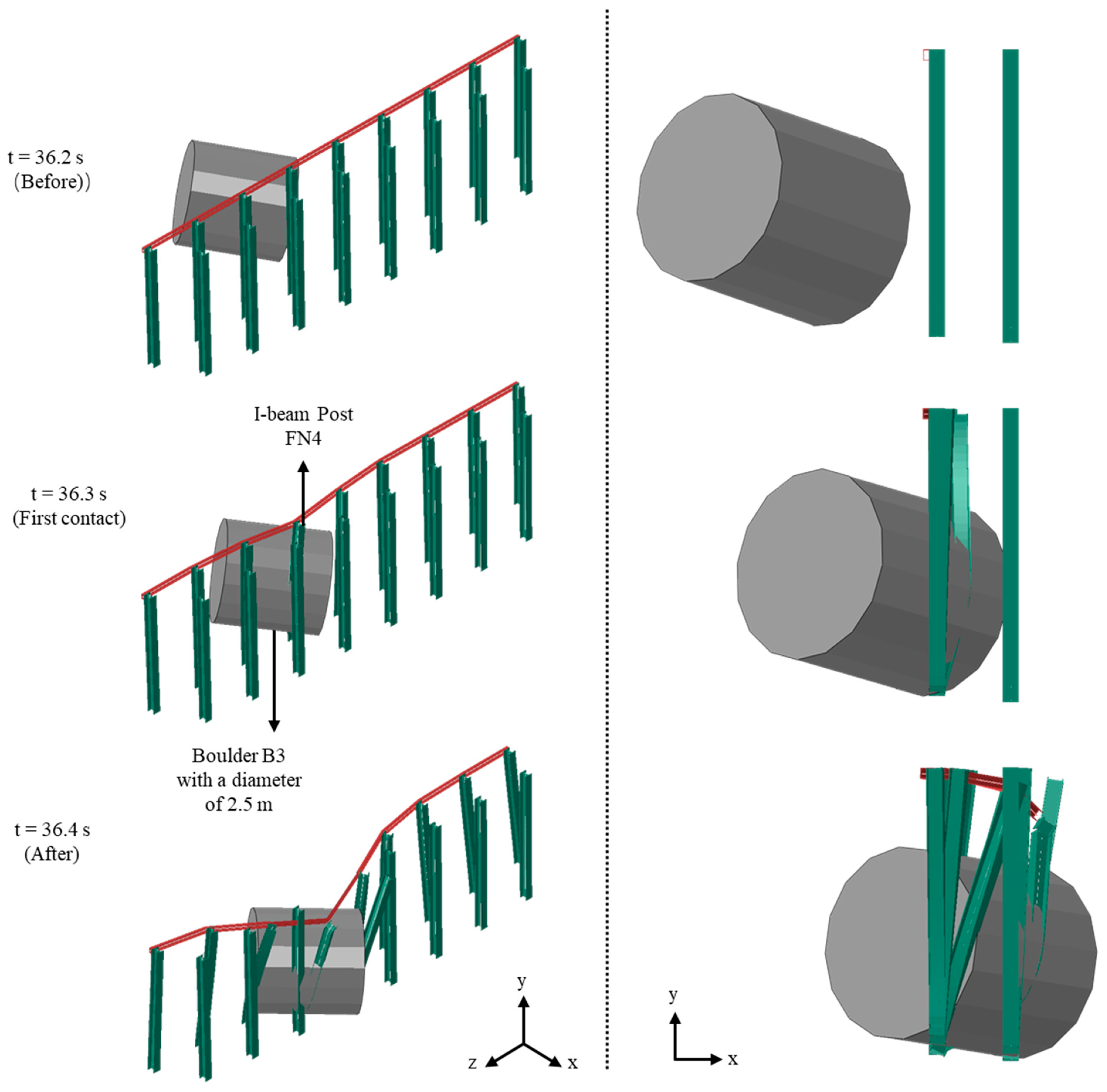 t = 36.2 s
(Before))

I-beam Post
FN4

t = 36.3 s
(First contact)

Boulder B3
with a diameter
of 2.5 m

t = 36.4 s
(After)

y
z
x

y
x