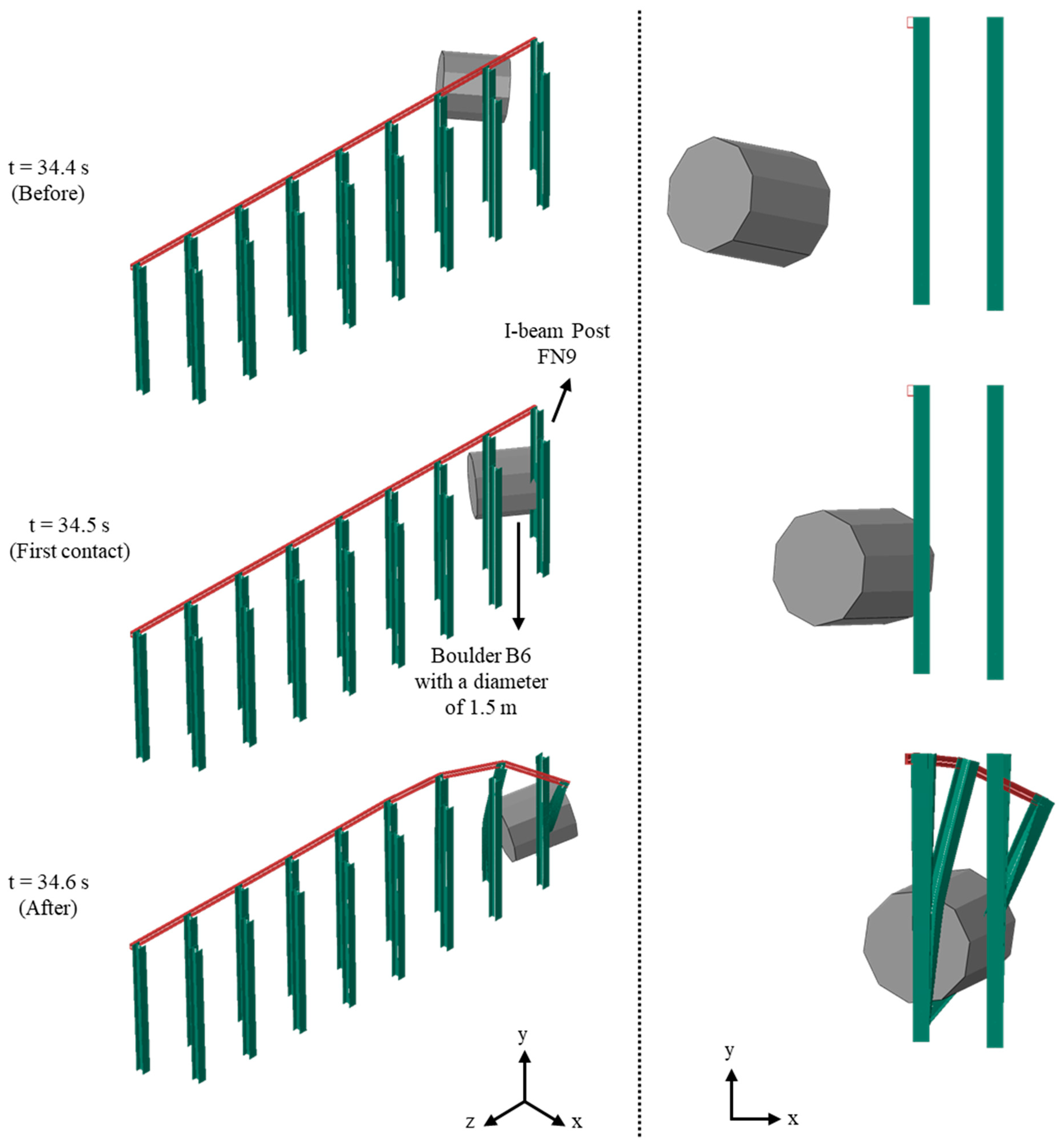 t = 34.4 s
(Before)

I-beam Post
FN9

t = 34.5 s
(First contact)

Boulder B6
with a diameter
of 1.5 m

t = 34.6 s
(After)

y
z
x

y
x